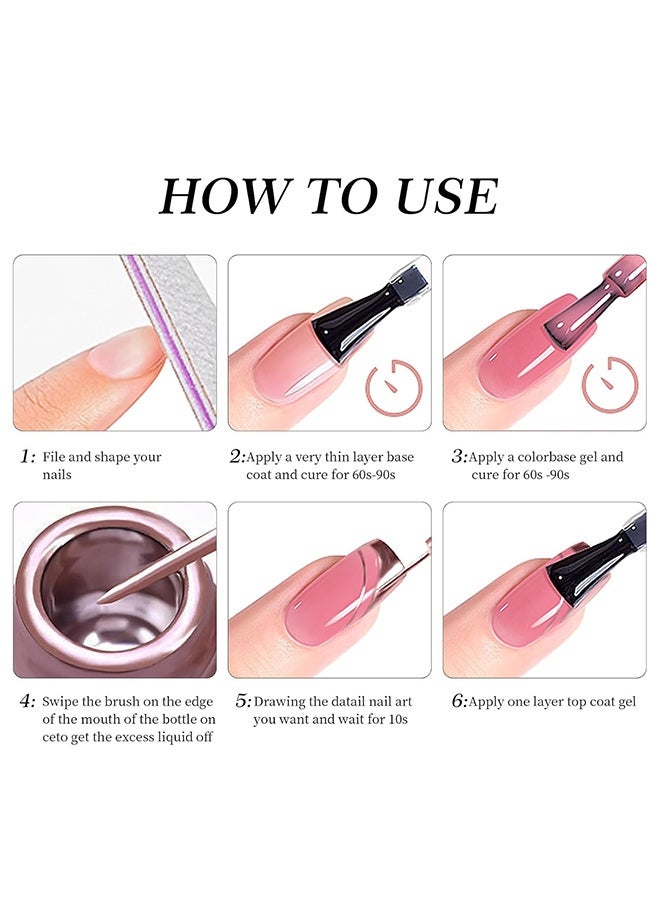 HOW TO USE

1: File and shape your nails

2: Apply a very thin layer base coat and cure for 60s-90s

3: Apply a colorbase gel and cure for 60s -90s

4: Swipe the brush on the edge of the mouth of the bottle on ceto get the excess liquid off

5: Drawing the datail nail art you want and wait for 10s

6: Apply one layer top coat gel