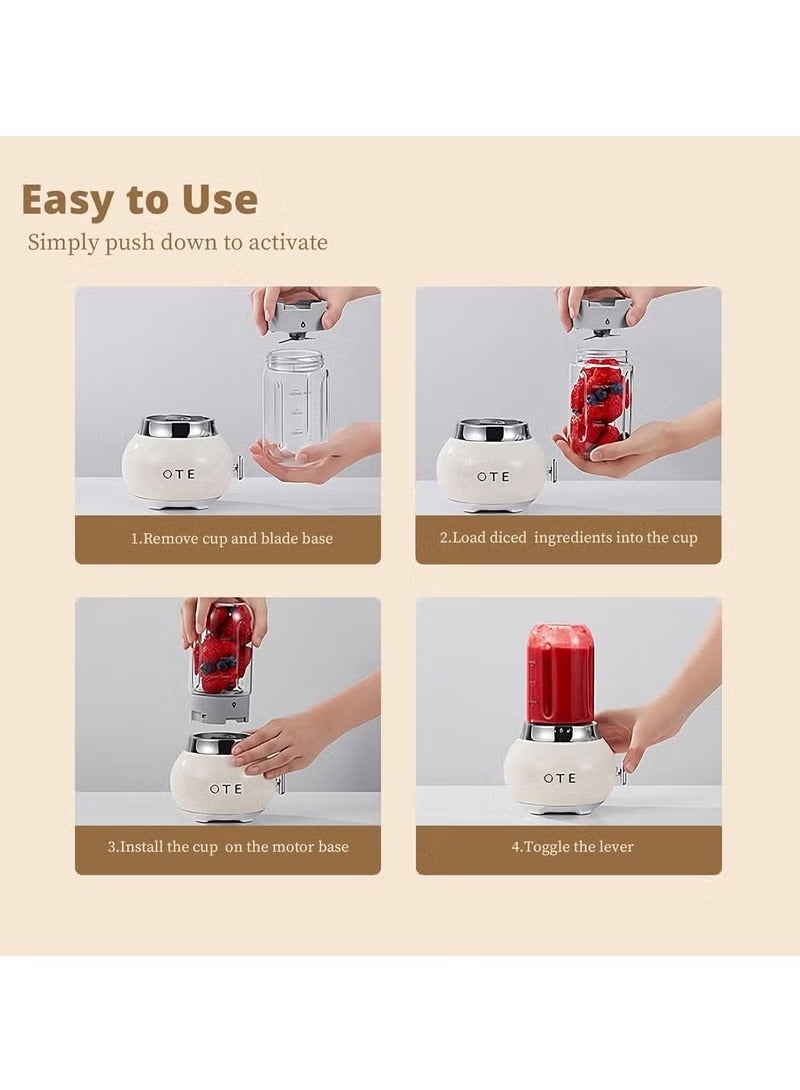 Easy to Use

Simply push down to activate

OTE

1.Remove cup and blade base

OTE

2.Load diced ingredients into the cup

OTE

3.Install the cup on the motor base

OTE

4.Toggle the lever