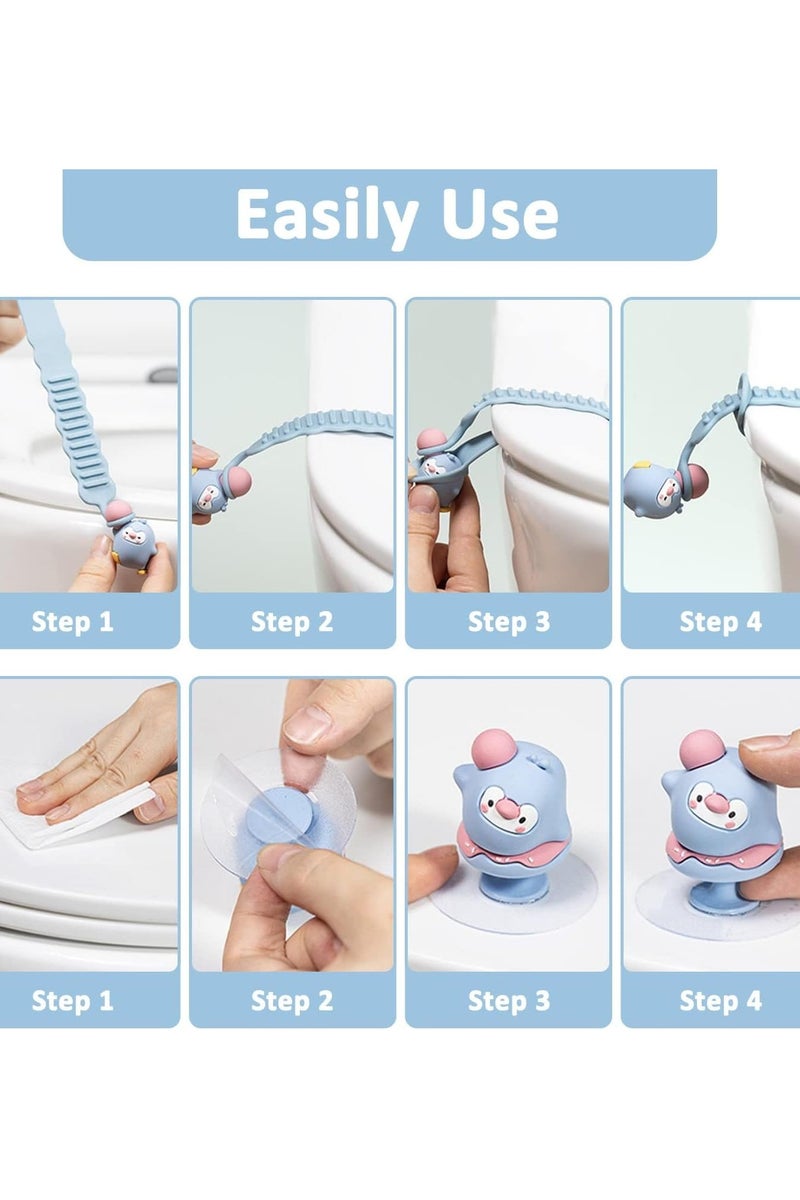 Easily Use

Step 1

Step 2

Step 3

Step 4

Step 1

Step 2

Step 3

Step 4