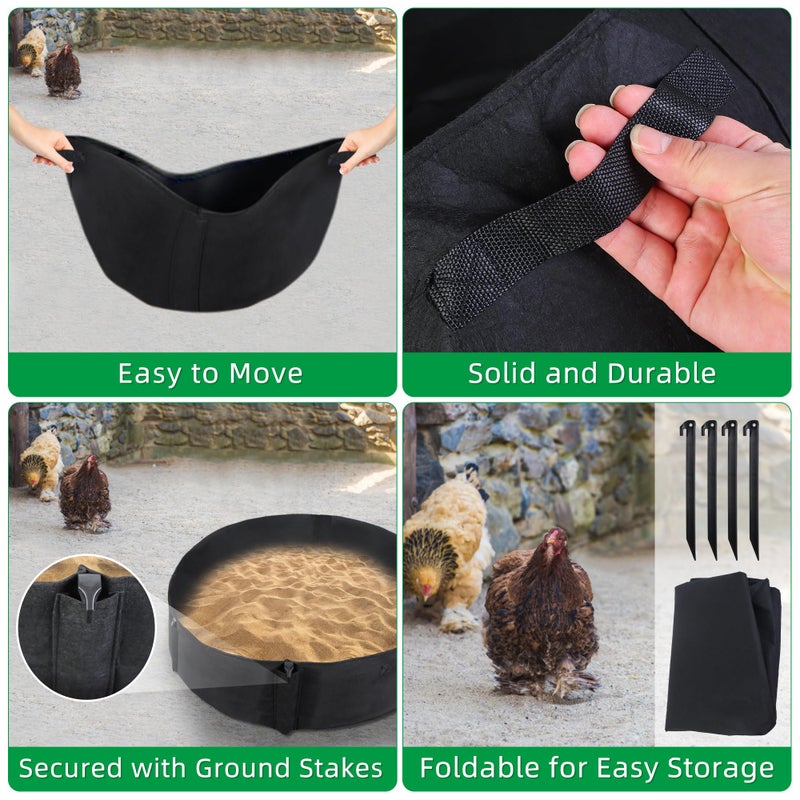 Easy to Move

Solid and Durable

Secured with Ground Stakes

Foldable for Easy Storage