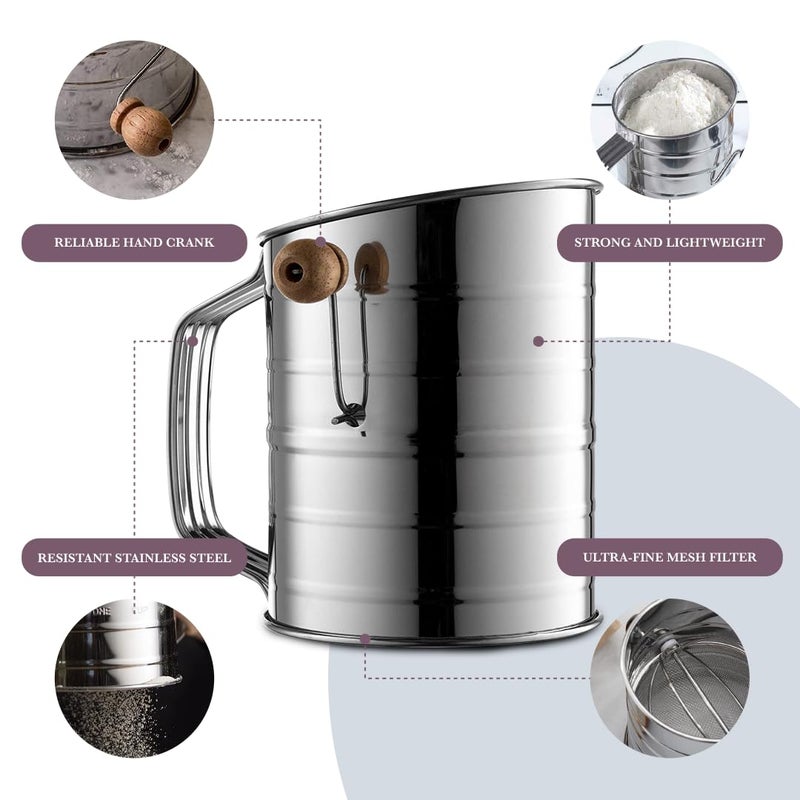 RELIABLE HAND CRANK

STRONG AND LIGHTWEIGHT

RESISTANT STAINLESS STEEL

ULTRA-FINE MESH FILTER