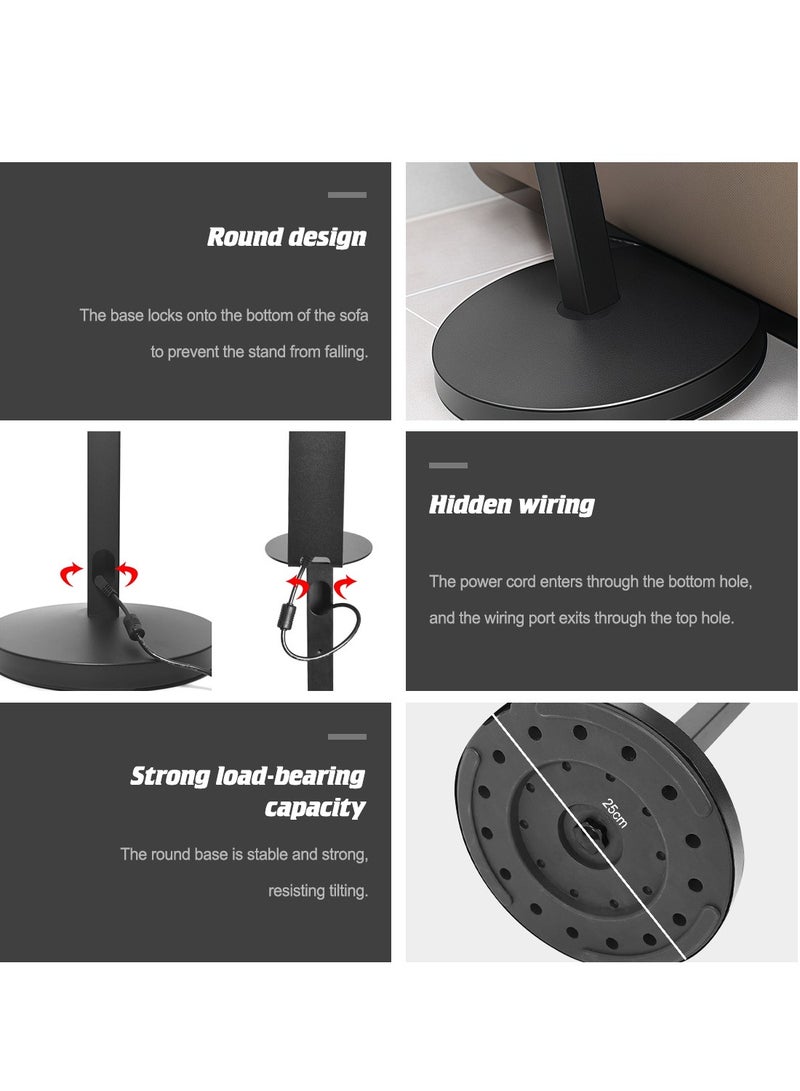 Round design

The base locks onto the bottom of the sofa to prevent the stand from falling.

Hidden wiring

The power cord enters through the bottom hole, and the wiring port exits through the top hole.

Strong load-bearing capacity

The round base is stable and strong, resisting tilting.

25cm