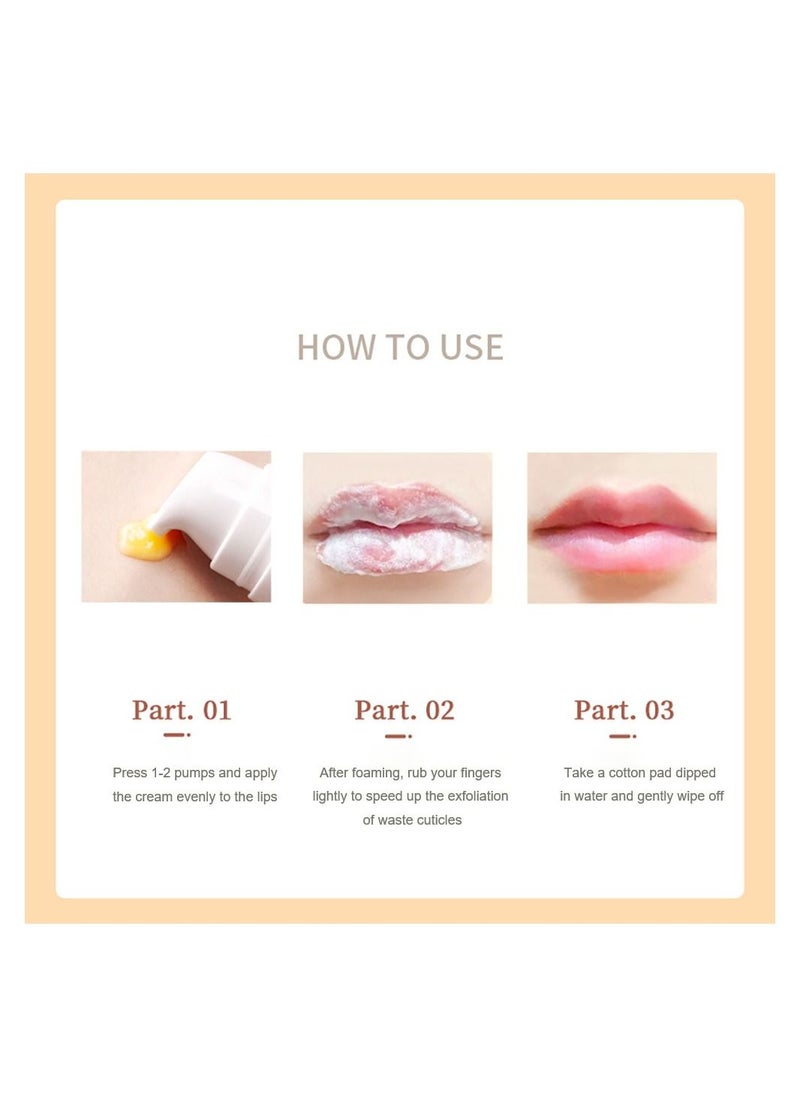 HOW TO USE

Part. 01

Press 1-2 pumps and apply the cream evenly to the lips

Part. 02

After foaming, rub your fingers lightly to speed up the exfoliation of waste cuticles

Part. 03

Take a cotton pad dipped in water and gently wipe off