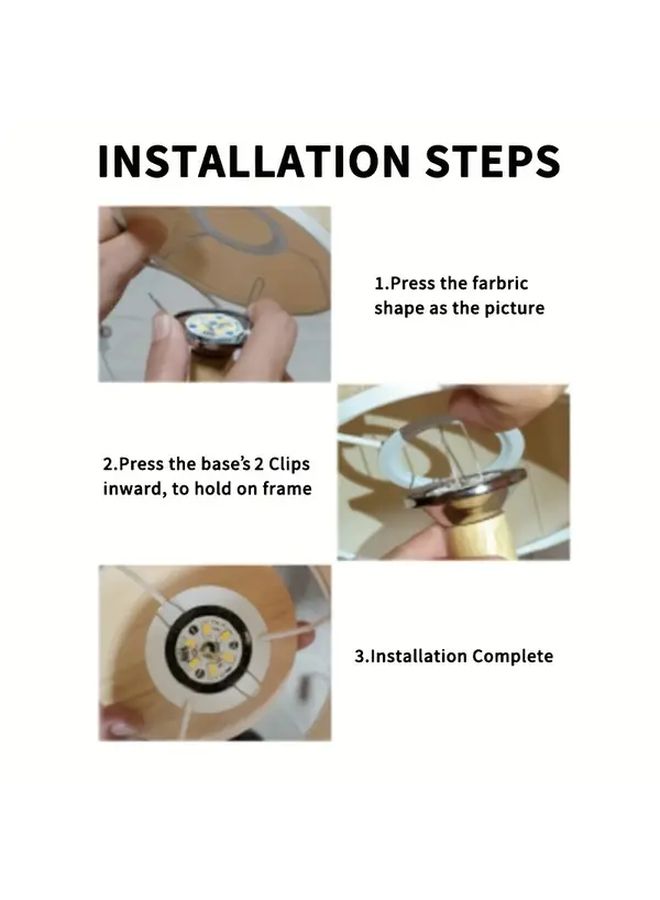 INSTALLATION STEPS

1.Press the farbric shape as the picture

2.Press the base's 2 Clips inward, to hold on frame

3.Installation Complete