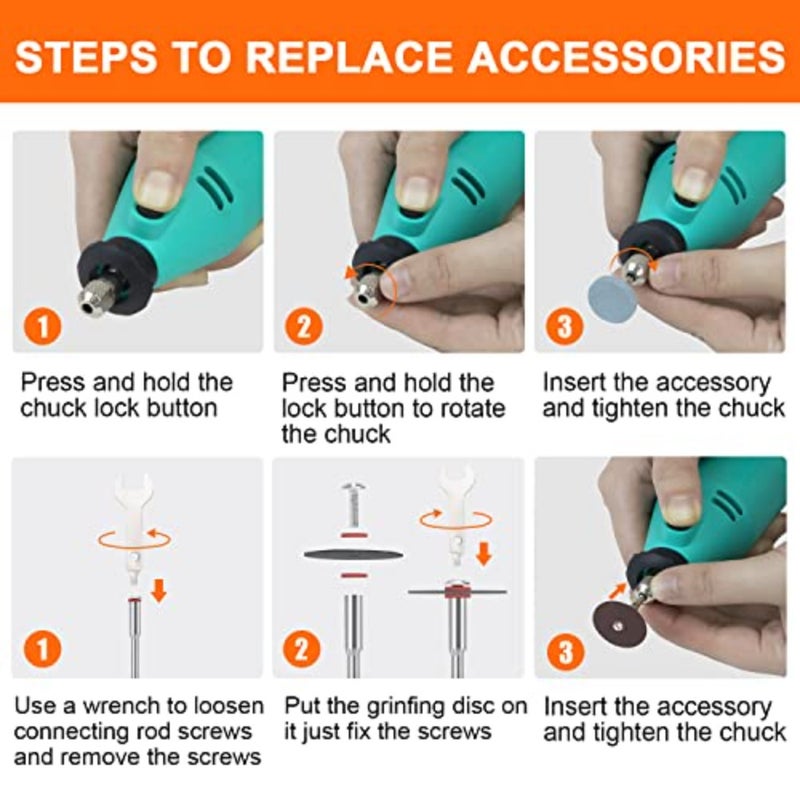 STEPS TO REPLACE ACCESSORIES

1

Press and hold the chuck lock button

2

Press and hold the lock button to rotate the chuck

3

Insert the accessory and tighten the chuck

1

Use a wrench to loosen connecting rod screws and remove the screws

2

Put the grinfing disc on it just fix the screws

3

Insert the accessory and tighten the chuck