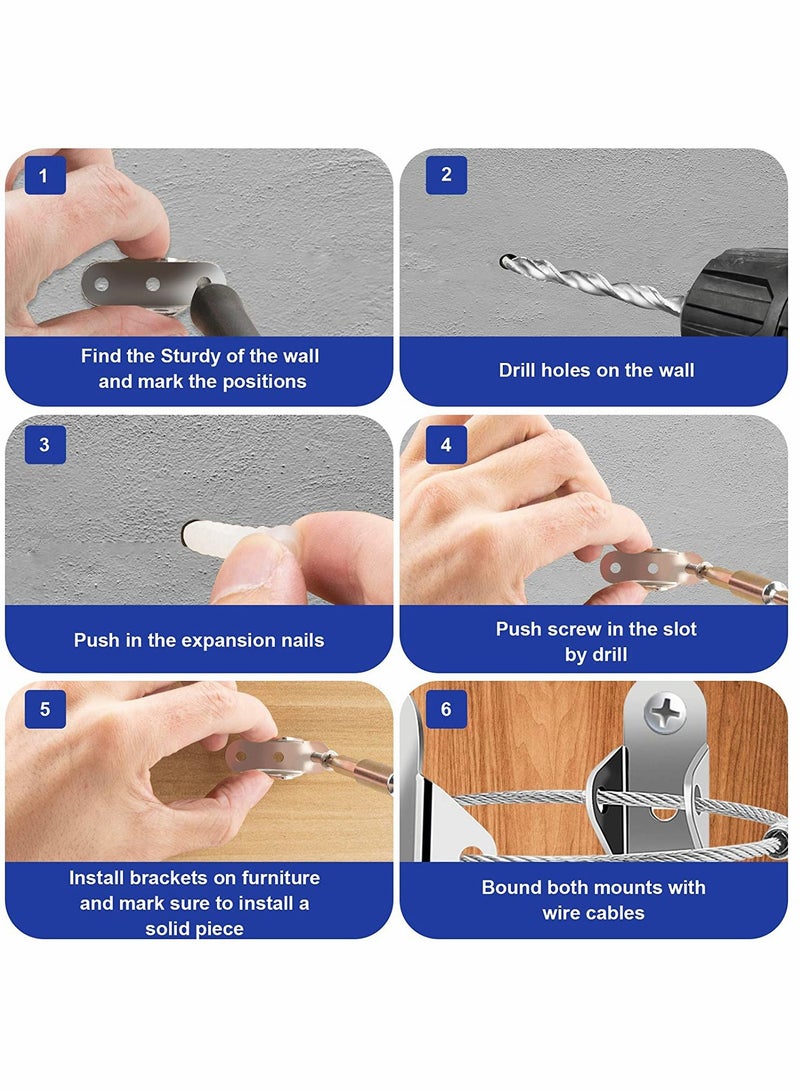 1

Find the Sturdy of the wall and mark the positions

2

Drill holes on the wall

3

Push in the expansion nails

4

Push screw in the slot by drill

5

Install brackets on furniture and mark sure to install a solid piece

6

Bound both mounts with wire cables