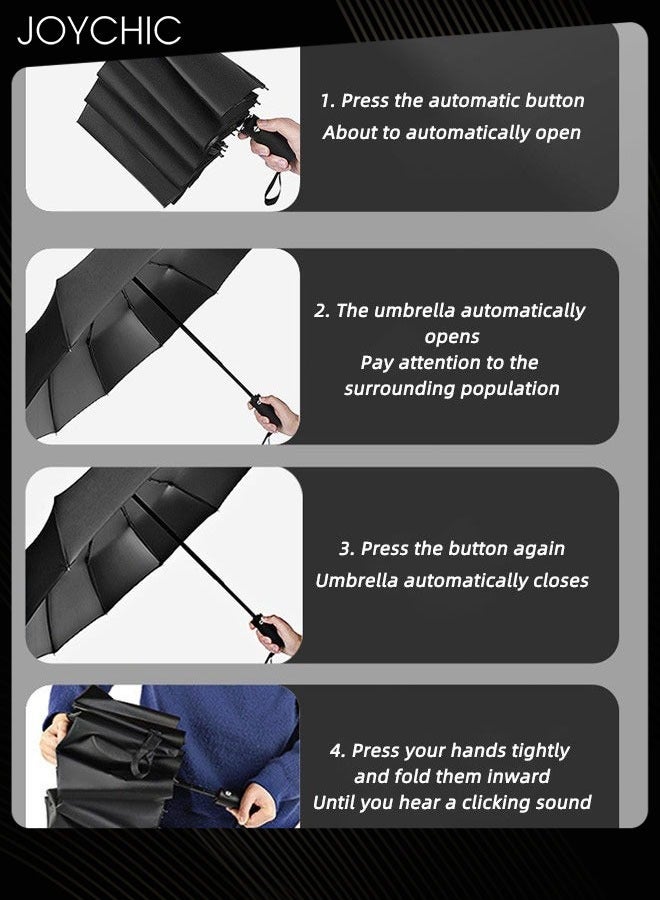 JOYCHIC

1. Press the automatic button
About to automatically open

2. The umbrella automatically opens
Pay attention to the surrounding population

3. Press the button again
Umbrella automatically closes

4. Press your hands tightly and fold them inward
Until you hear a clicking sound