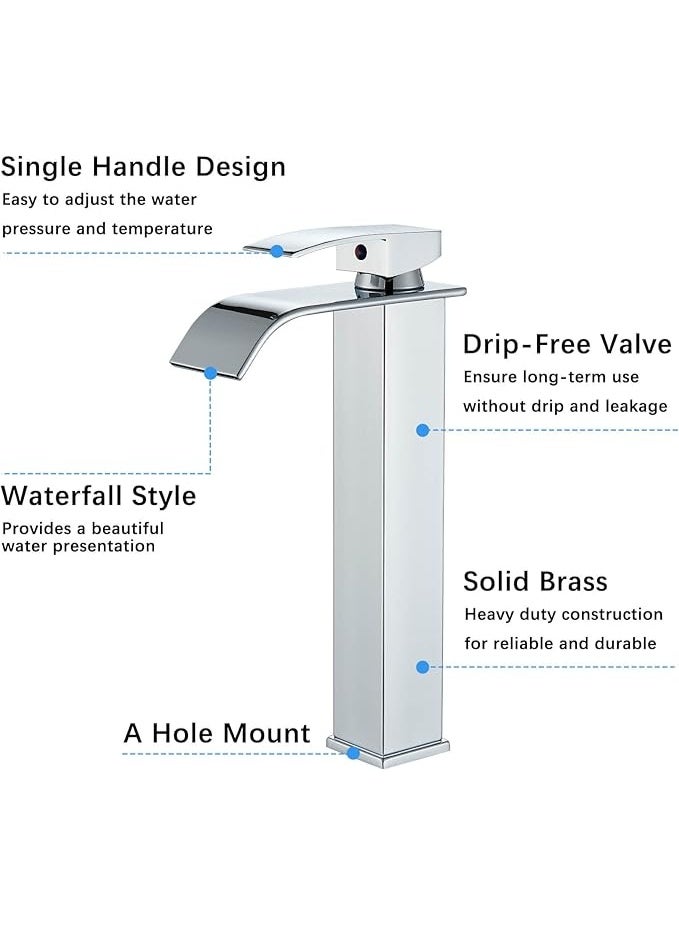 Single Handle Design
Easy to adjust the water pressure and temperature

Drip-Free Valve
Ensure long-term use without drip and leakage

Waterfall Style
Provides a beautiful water presentation

Solid Brass
Heavy duty construction for reliable and durable

A Hole Mount