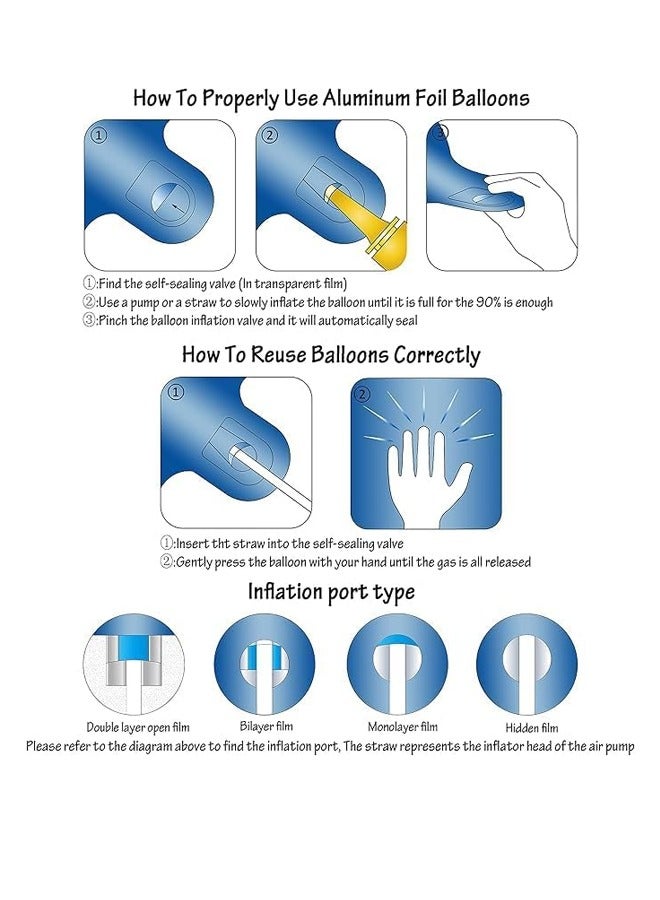 How To Properly Use Aluminum Foil Balloons

①

②

③

①:Find the self-sealing valve (In transparent film)
②:Use a pump or a straw to slowly inflate the balloon until it is full for the 90% is enough
③:Pinch the balloon inflation valve and it will automatically seal

How To Reuse Balloons Correctly

①

②

①:Insert tht straw into the self-sealing valve
②:Gently press the balloon with your hand until the gas is all released

Inflation port type

Double layer open film

Bilayer film

Monolayer film

Hidden film

Please refer to the diagram above to find the inflation port, The straw represents the inflator head of the air pump