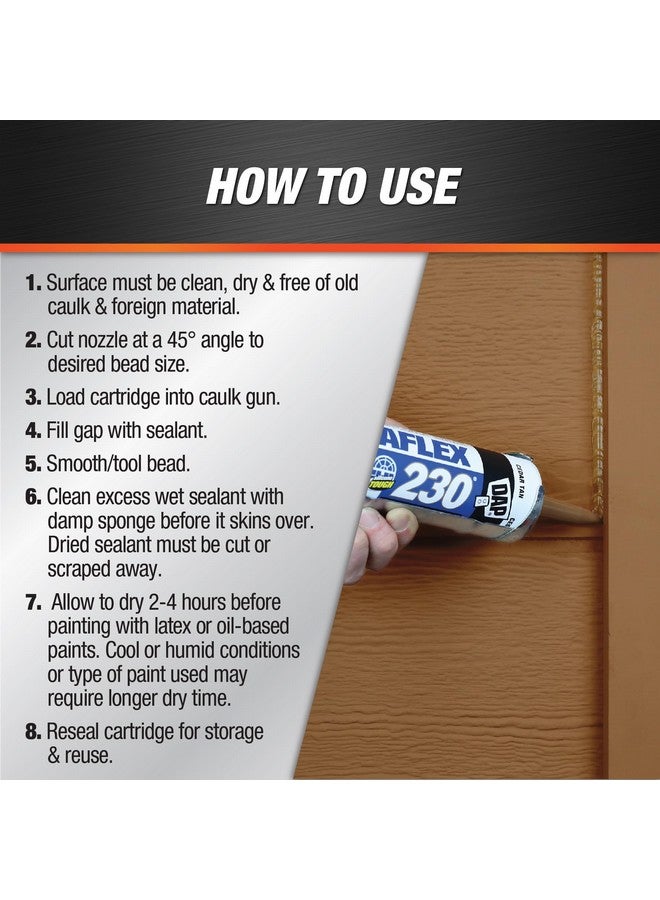 HOW TO USE

1. Surface must be clean, dry & free of old caulk & foreign material.

2. Cut nozzle at a 45° angle to desired bead size.

3. Load cartridge into caulk gun.

4. Fill gap with sealant.

5. Smooth/tool bead.

6. Clean excess wet sealant with damp sponge before it skins over. Dried sealant must be cut or scraped away.

7. Allow to dry 2-4 hours before painting with latex or oil-based paints. Cool or humid conditions or type of paint used may require longer dry time.

8. Reseal cartridge for storage & reuse.

AFLEX
TOUGH
230
DAP
CEDAR TAN