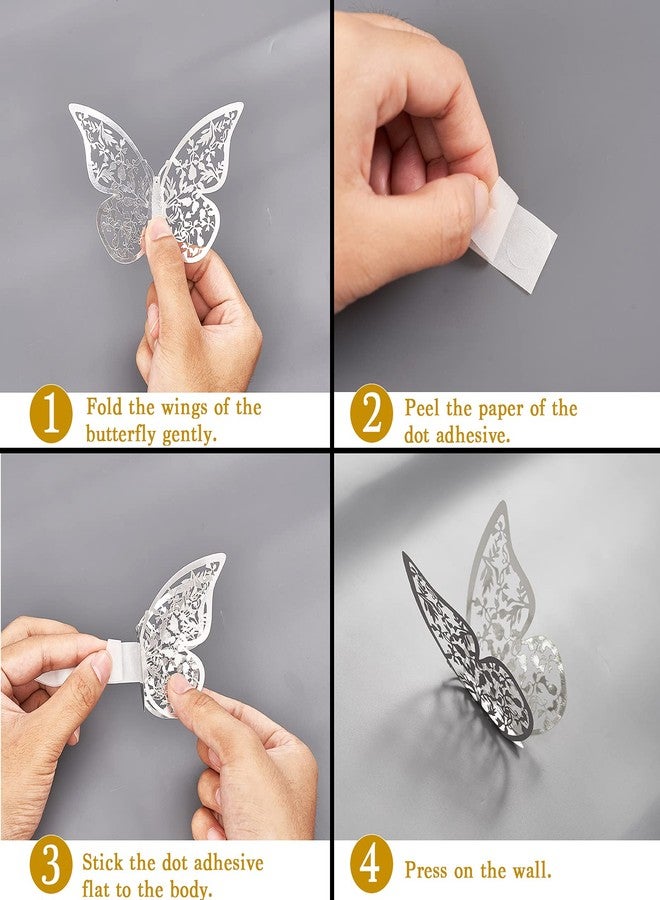 1 Fold the wings of the butterfly gently.

2 Peel the paper of the dot adhesive.

3 Stick the dot adhesive flat to the body.

4 Press on the wall.