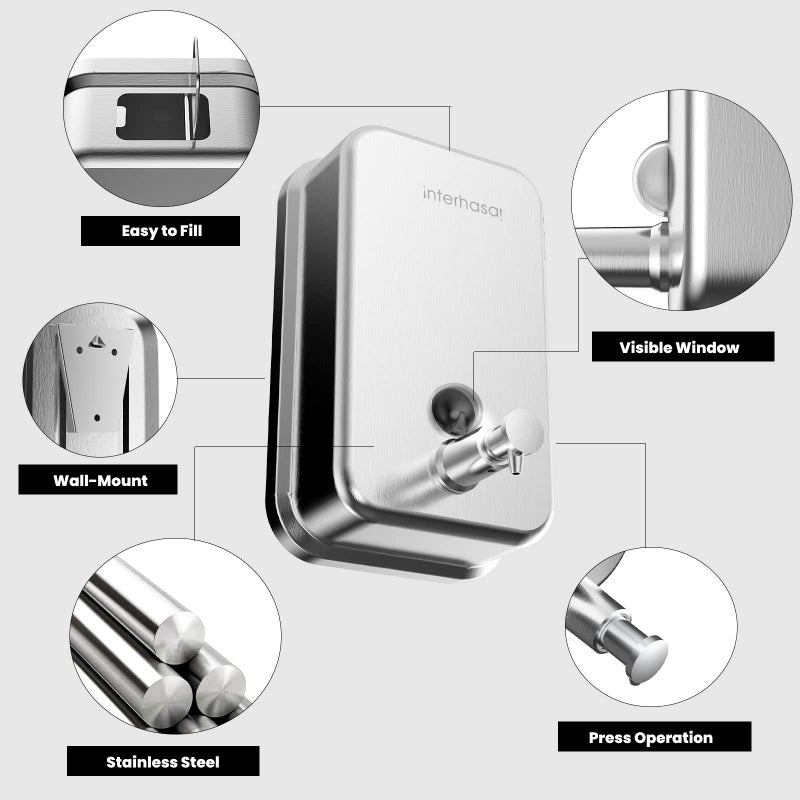 Easy to Fill

interhasa!

Visible Window

Wall-Mount

Stainless Steel

Press Operation