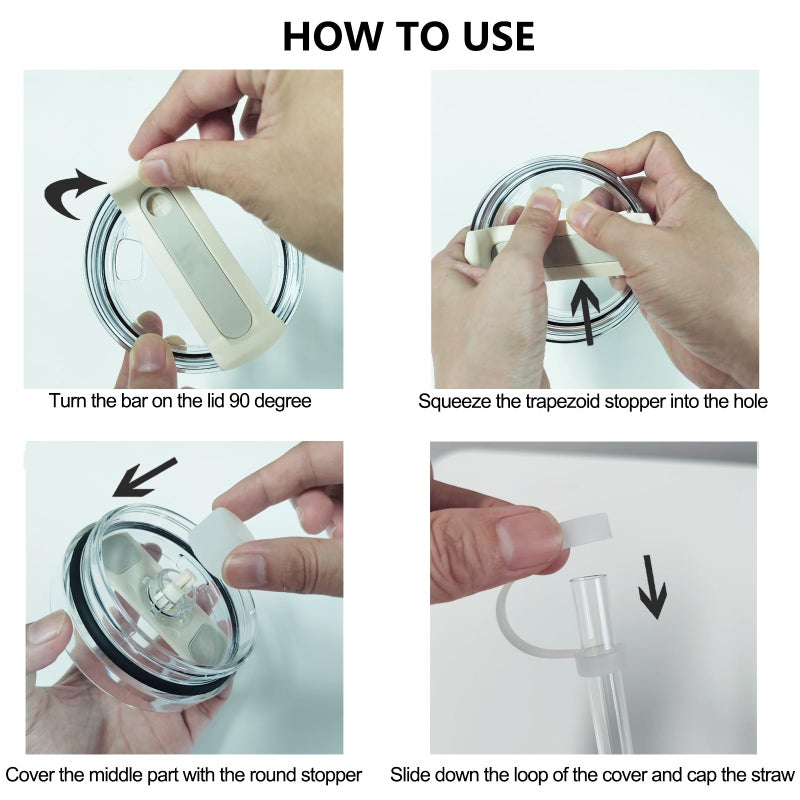 HOW TO USE

Turn the bar on the lid 90 degree

Squeeze the trapezoid stopper into the hole

Cover the middle part with the round stopper

Slide down the loop of the cover and cap the straw