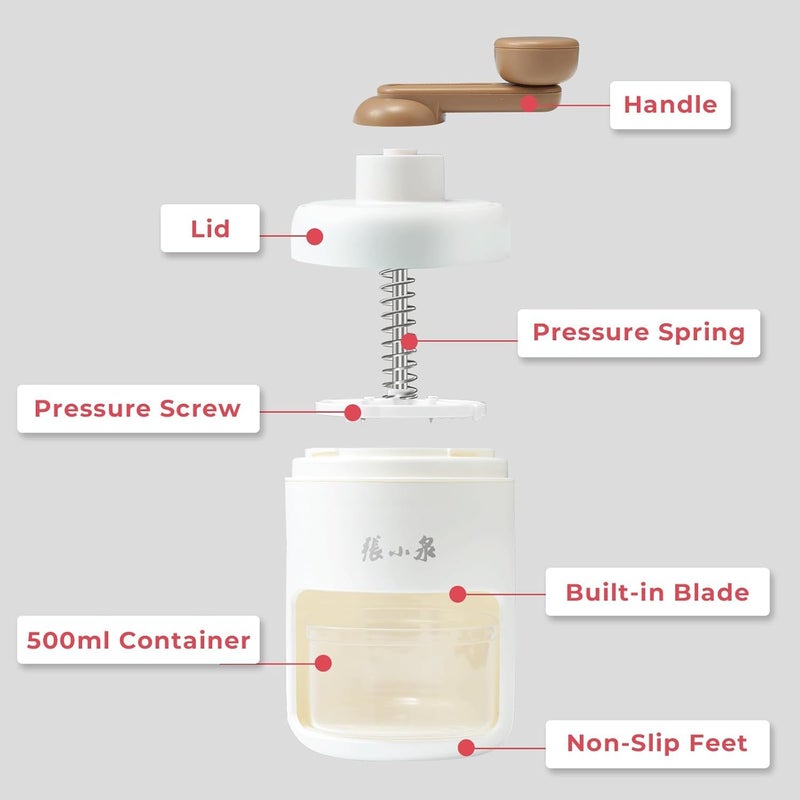 Handle

Lid

Pressure Spring

Pressure Screw

張小泉

Built-in Blade

500ml Container

Non-Slip Feet