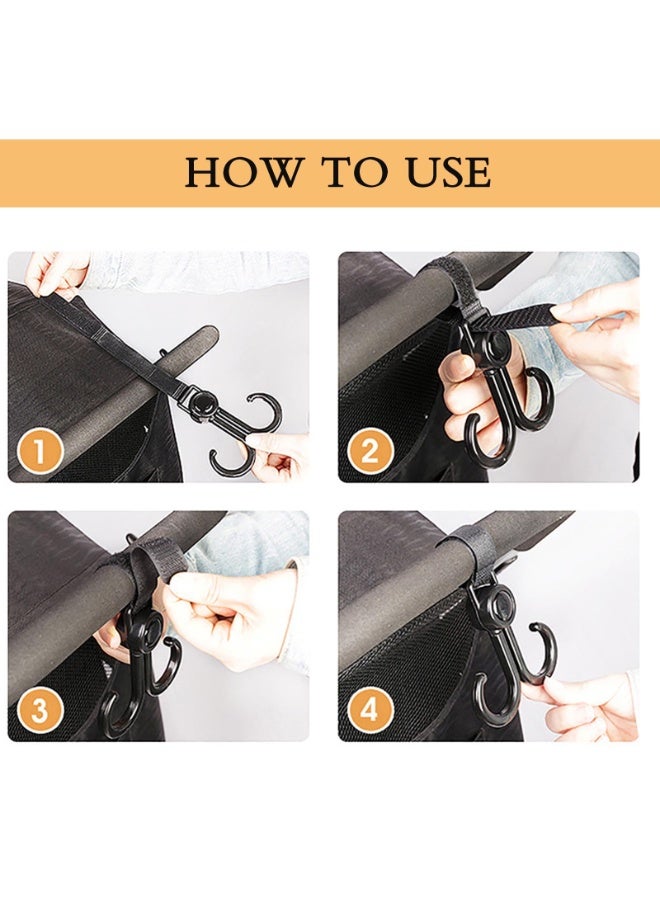 HOW TO USE

1

2

3

4