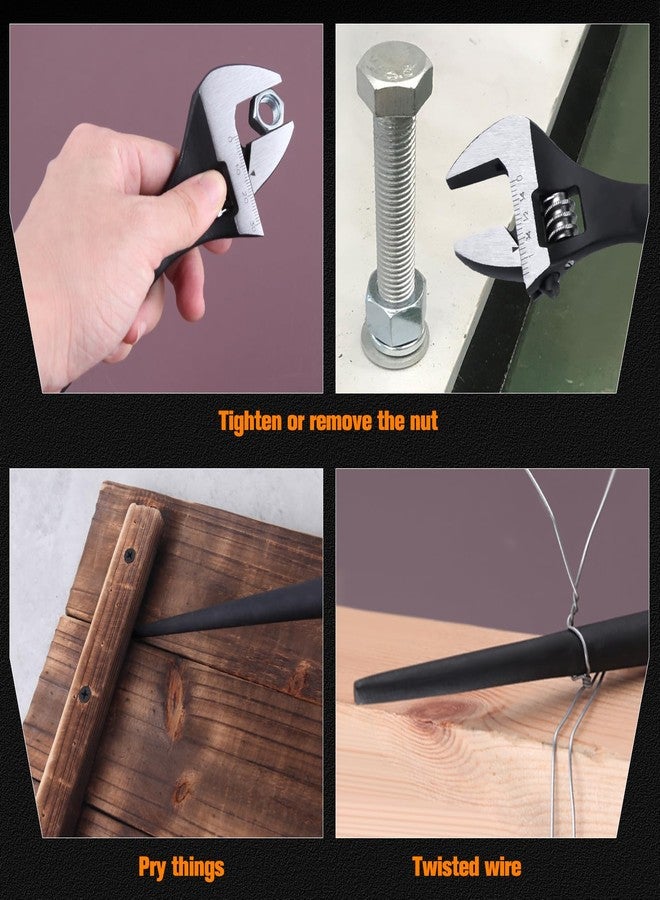 Tighten or remove the nut

Pry things

Twisted wire