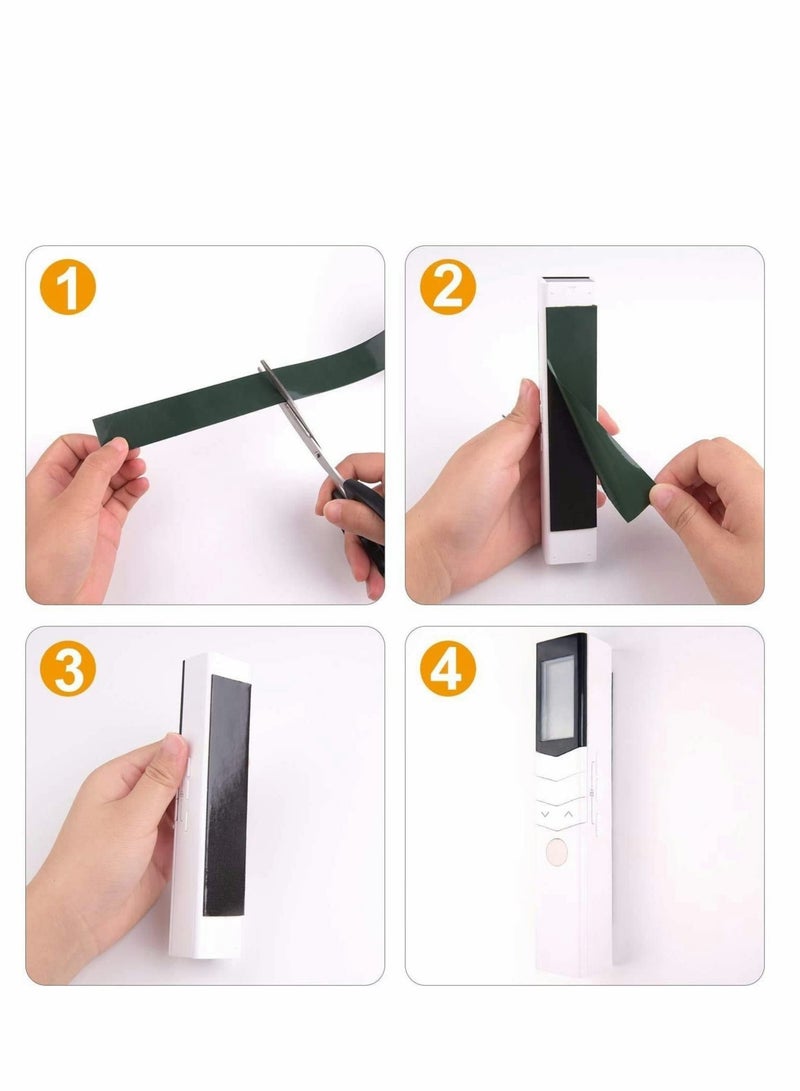 1

2

3

4