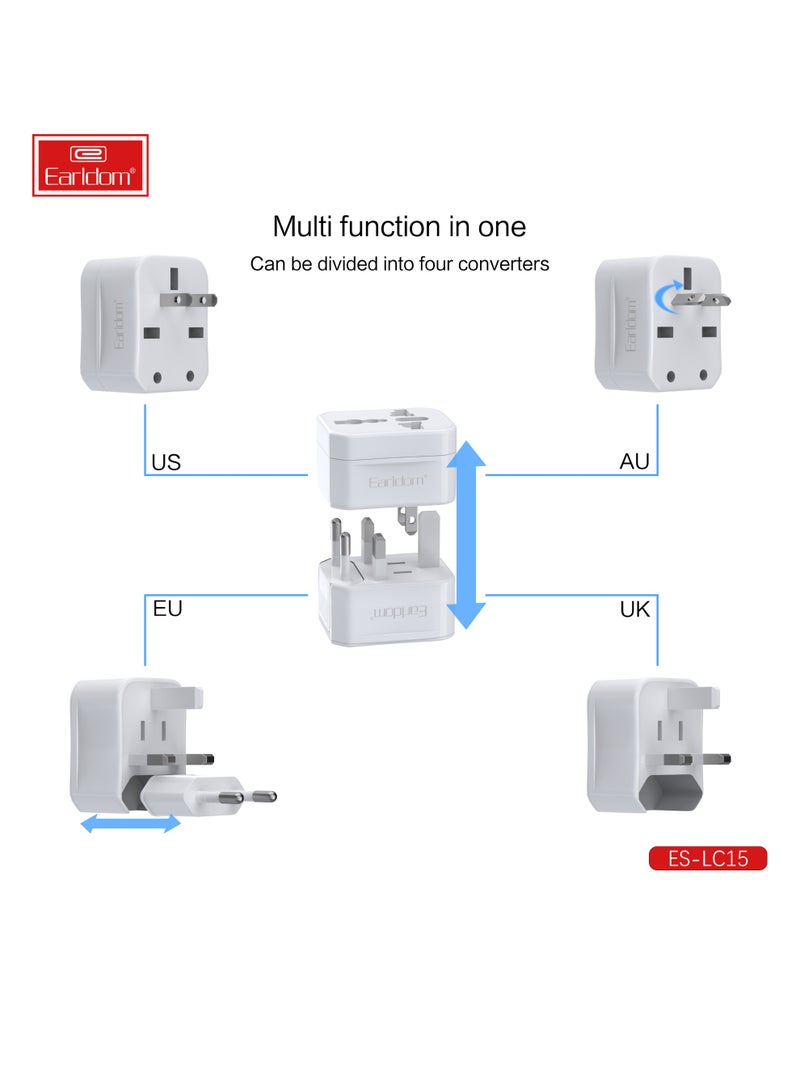 Earldom®

Multi function in one
Can be divided into four converters

Earldom

Earldom

US

AU

Earldom®

Earldom®

EU

UK

ES-LC15