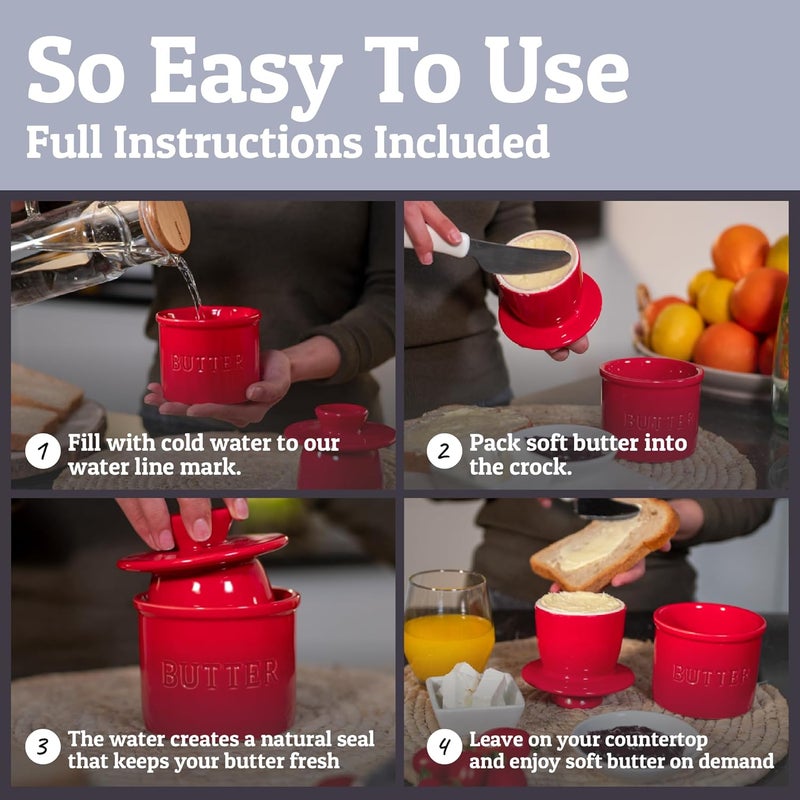 So Easy To Use
Full Instructions Included

BUTTER

1 Fill with cold water to our water line mark.

BUTTER

2 Pack soft butter into the crock.

BUTTER

3 The water creates a natural seal that keeps your butter fresh

BUTTER

4 Leave on your countertop and enjoy soft butter on demand