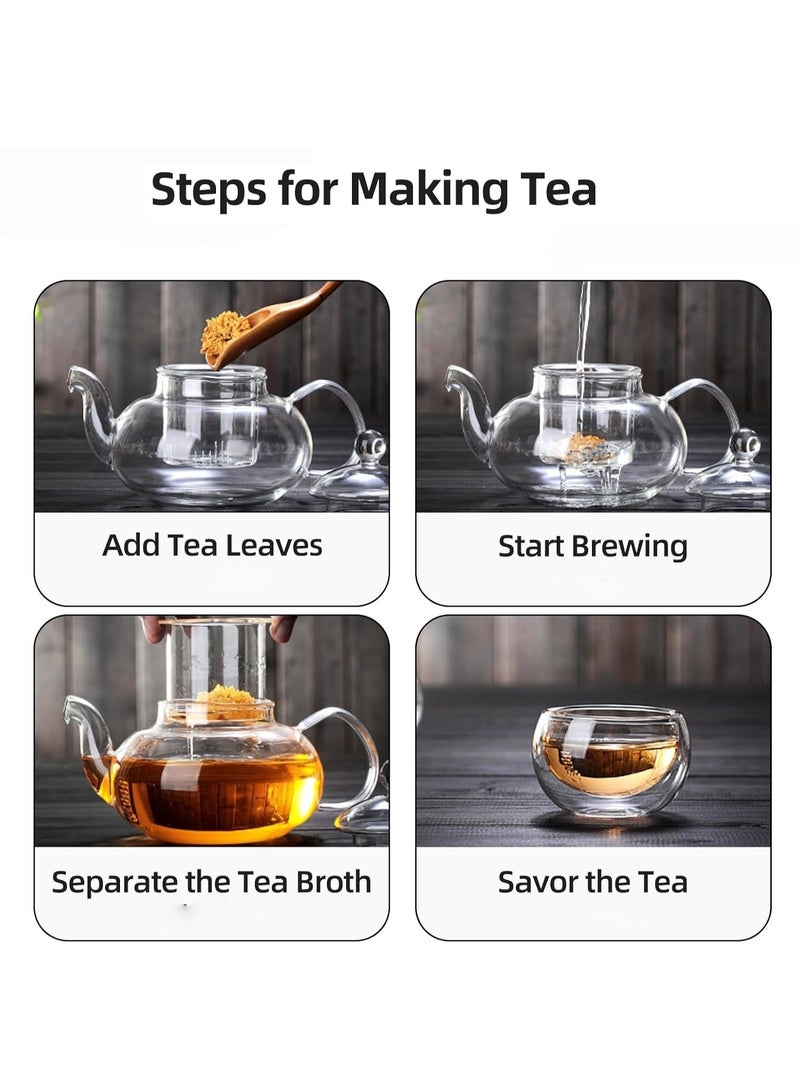 Steps for Making Tea

Add Tea Leaves

Start Brewing

Separate the Tea Broth

Savor the Tea