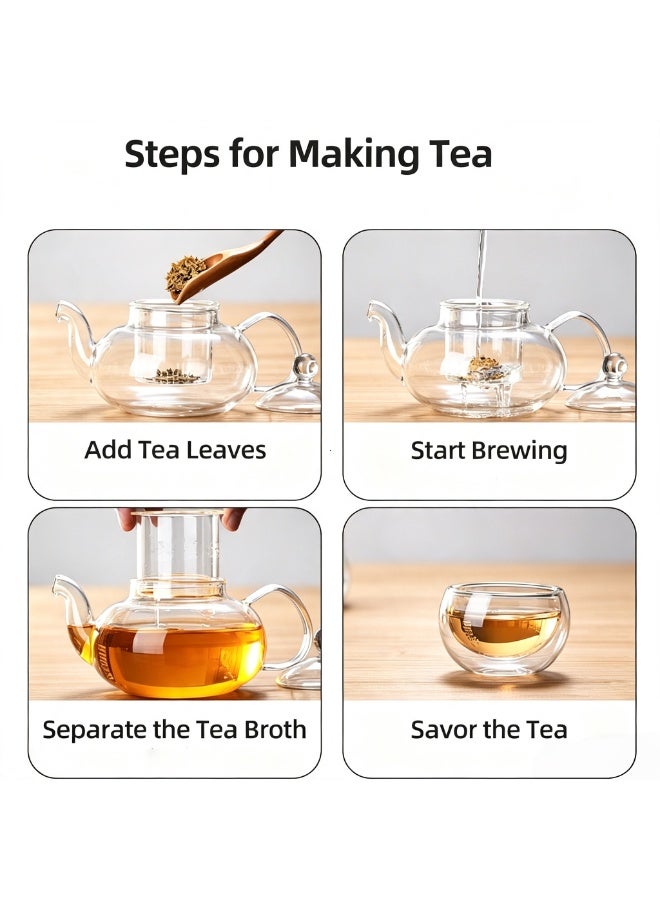 Steps for Making Tea

Add Tea Leaves

Start Brewing

Separate the Tea Broth

Savor the Tea