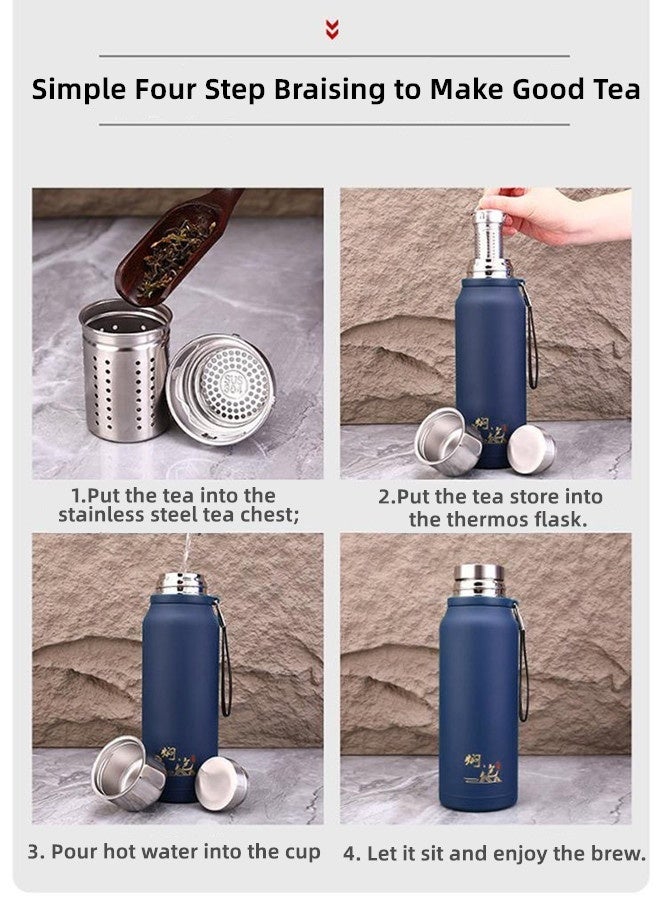 Simple Four Step Braising to Make Good Tea

1.Put the tea into the stainless steel tea chest;

2.Put the tea store into the thermos flask.

3. Pour hot water into the cup

4. Let it sit and enjoy the brew.