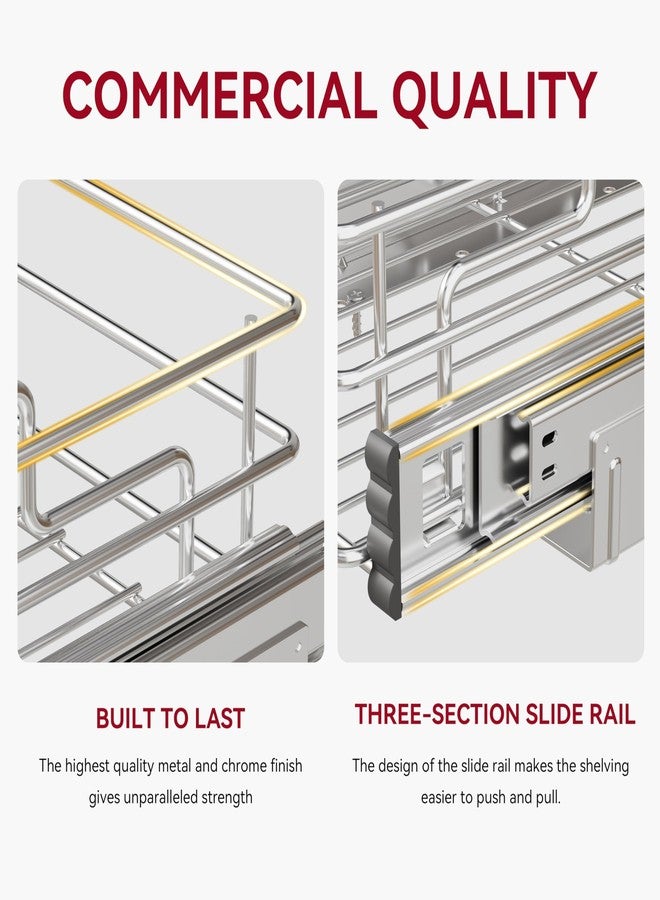 COMMERCIAL QUALITY

BUILT TO LAST

The highest quality metal and chrome finish gives unparalleled strength

THREE-SECTION SLIDE RAIL

The design of the slide rail makes the shelving easier to push and pull.