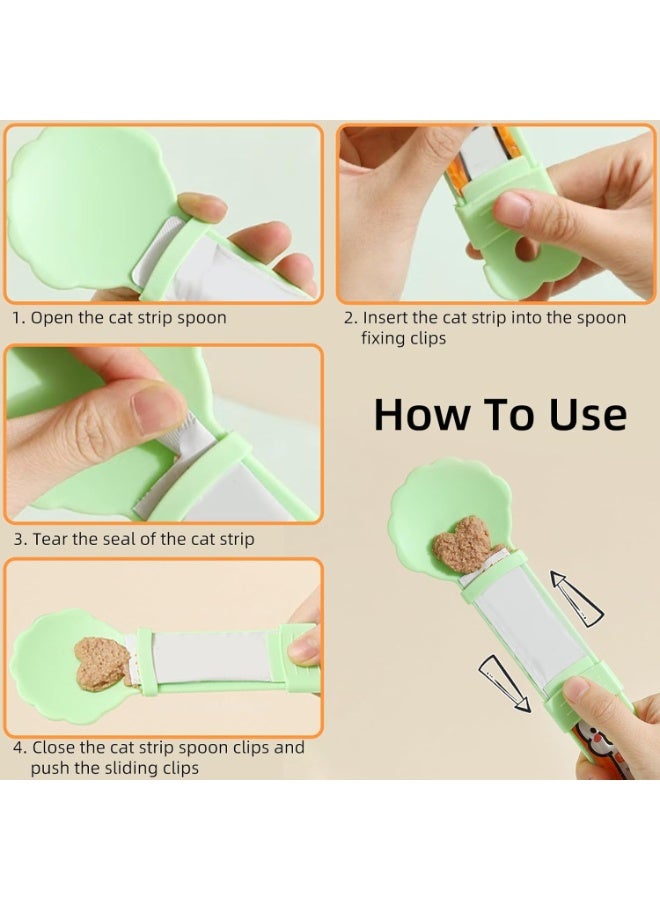 1. Open the cat strip spoon

2. Insert the cat strip into the spoon fixing clips

3. Tear the seal of the cat strip

How To Use

4. Close the cat strip spoon clips and push the sliding clips