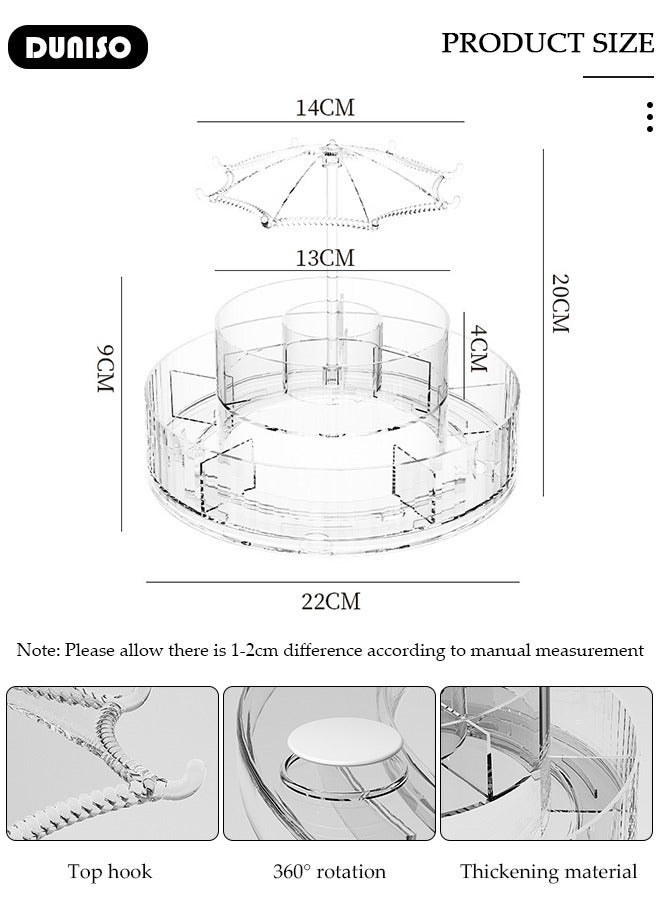 DUNISO

PRODUCT SIZE

14CM

13CM

9CM

4CM

20CM

22CM

Note: Please allow there is 1-2cm difference according to manual measurement

Top hook

360° rotation

Thickening material