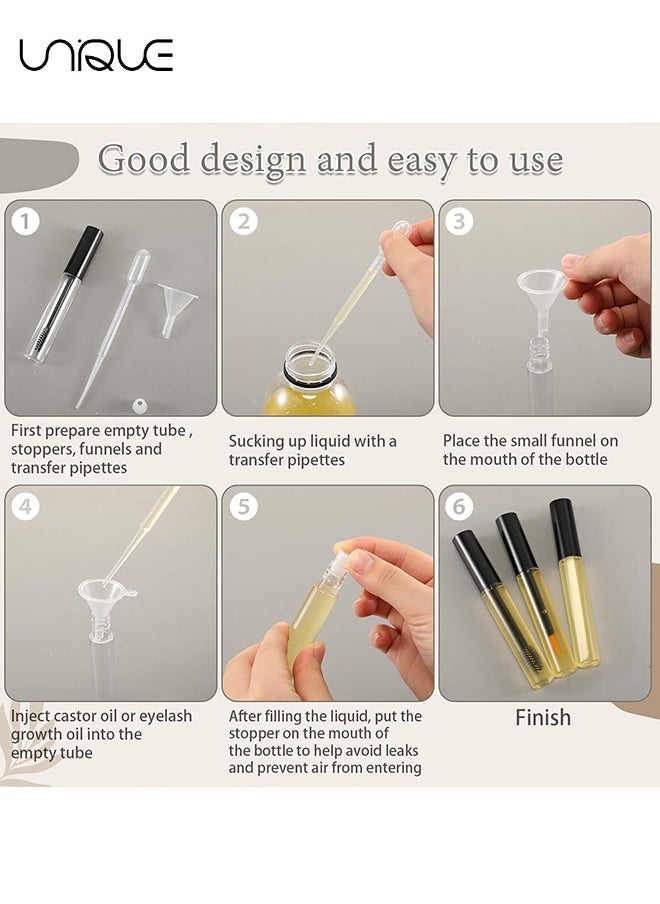 UNIQUE

Good design and easy to use

1

First prepare empty tube , stoppers, funnels and transfer pipettes

2

Sucking up liquid with a transfer pipettes

3

Place the small funnel on the mouth of the bottle

4

Inject castor oil or eyelash growth oil into the empty tube

5

After filling the liquid, put the stopper on the mouth of the bottle to help avoid leaks and prevent air from entering

6

Finish