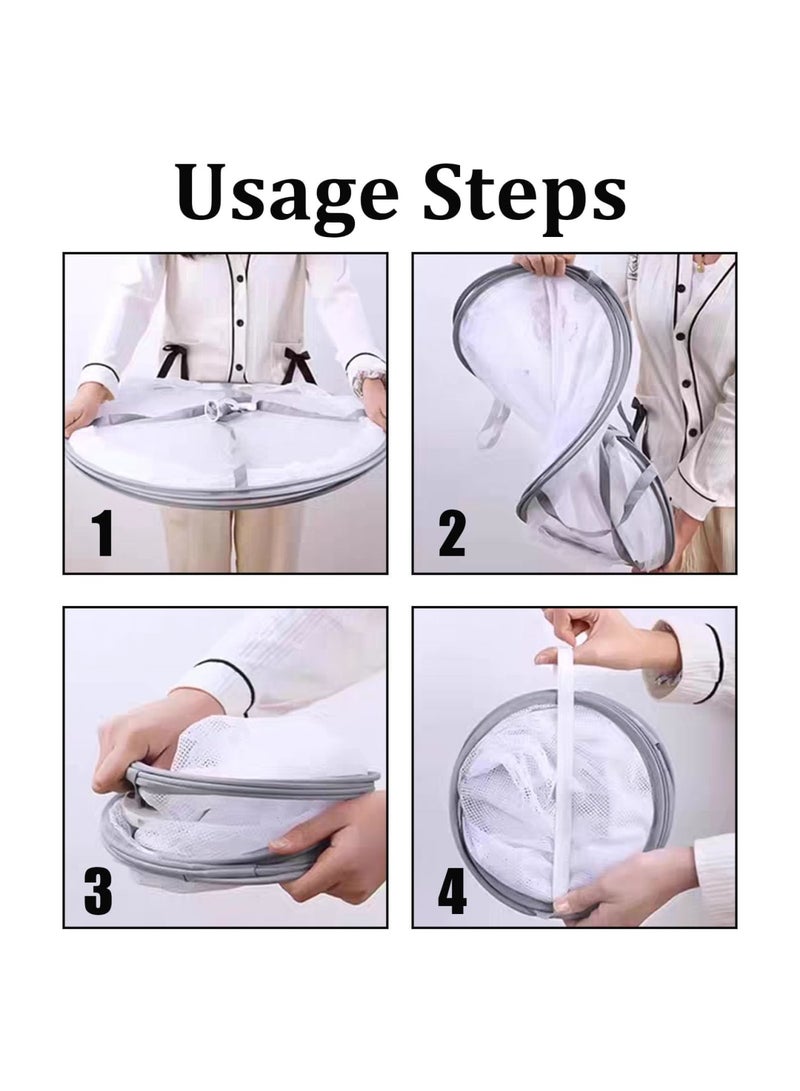 Usage Steps

1

2

3

4