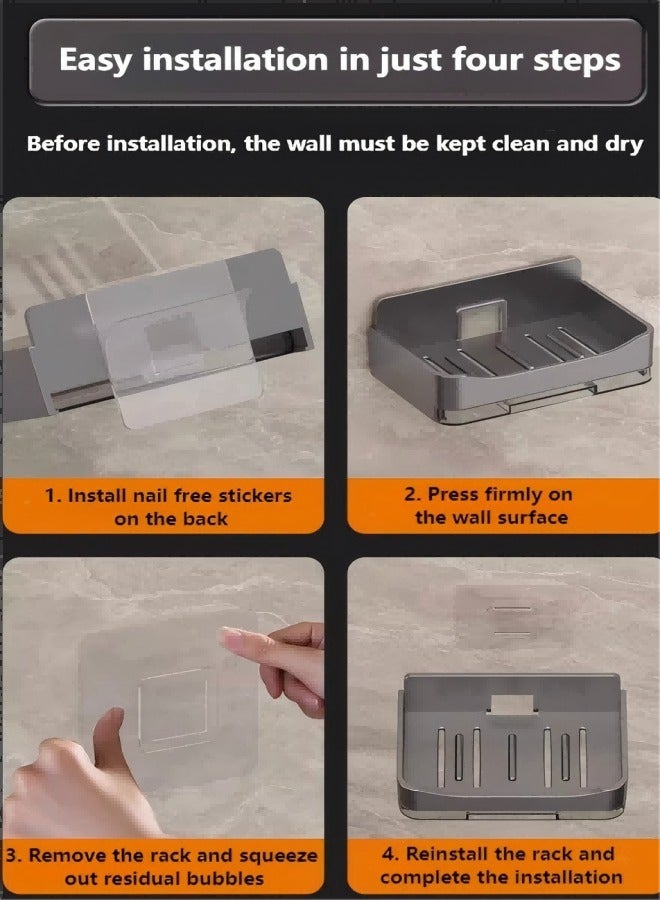 Easy installation in just four steps

Before installation, the wall must be kept clean and dry

1. Install nail free stickers on the back

2. Press firmly on the wall surface

3. Remove the rack and squeeze out residual bubbles

4. Reinstall the rack and complete the installation