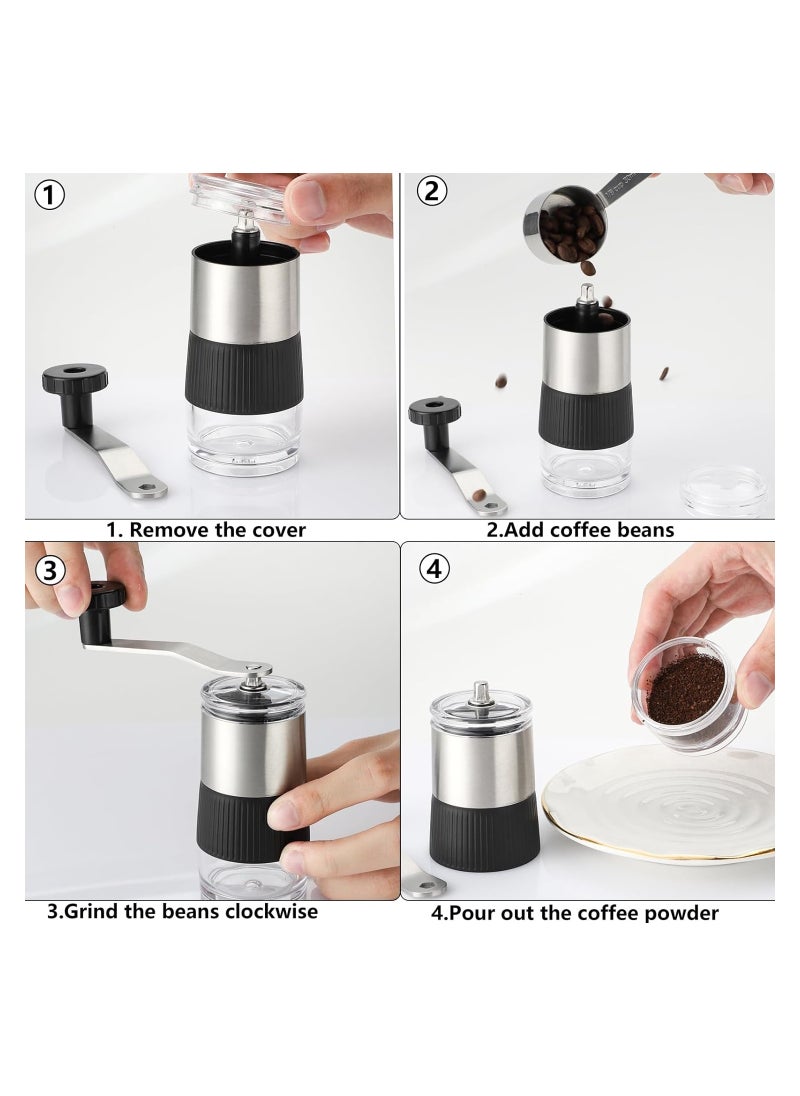 ①

1. Remove the cover

②

2.Add coffee beans

③

3.Grind the beans clockwise

④

4.Pour out the coffee powder