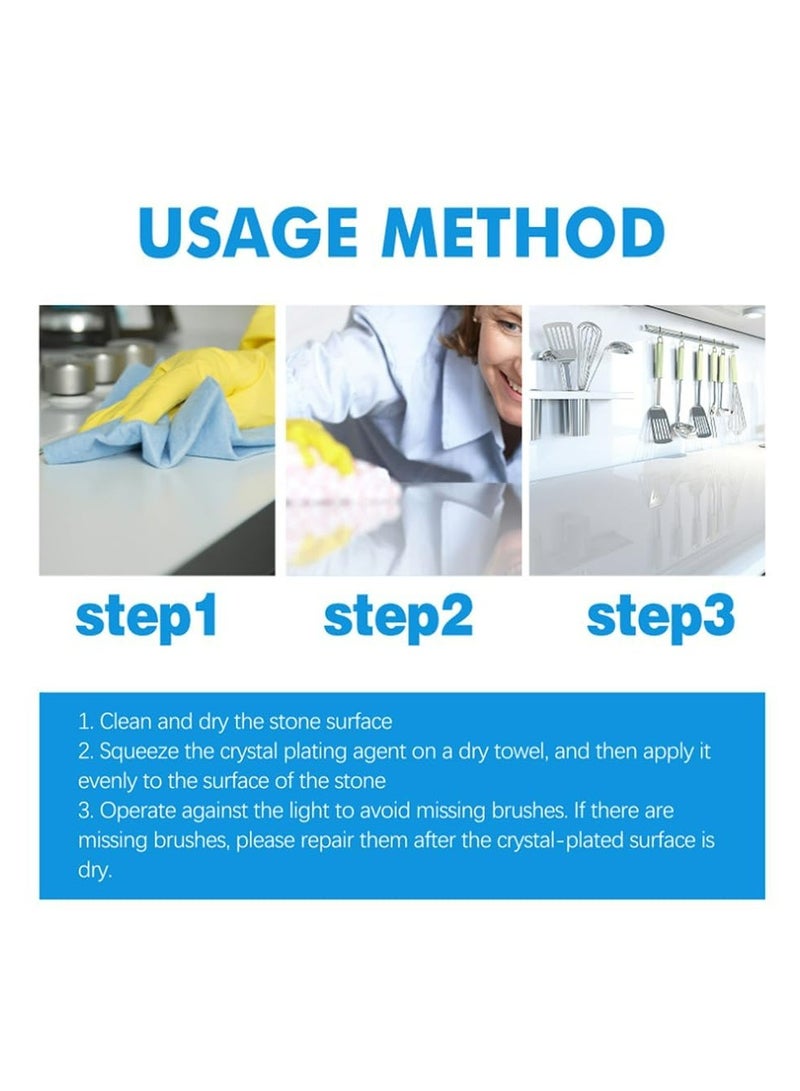 USAGE METHOD

step1

step2

step3

1. Clean and dry the stone surface
2. Squeeze the crystal plating agent on a dry towel, and then apply it evenly to the surface of the stone
3. Operate against the light to avoid missing brushes. If there are missing brushes, please repair them after the crystal-plated surface is dry.