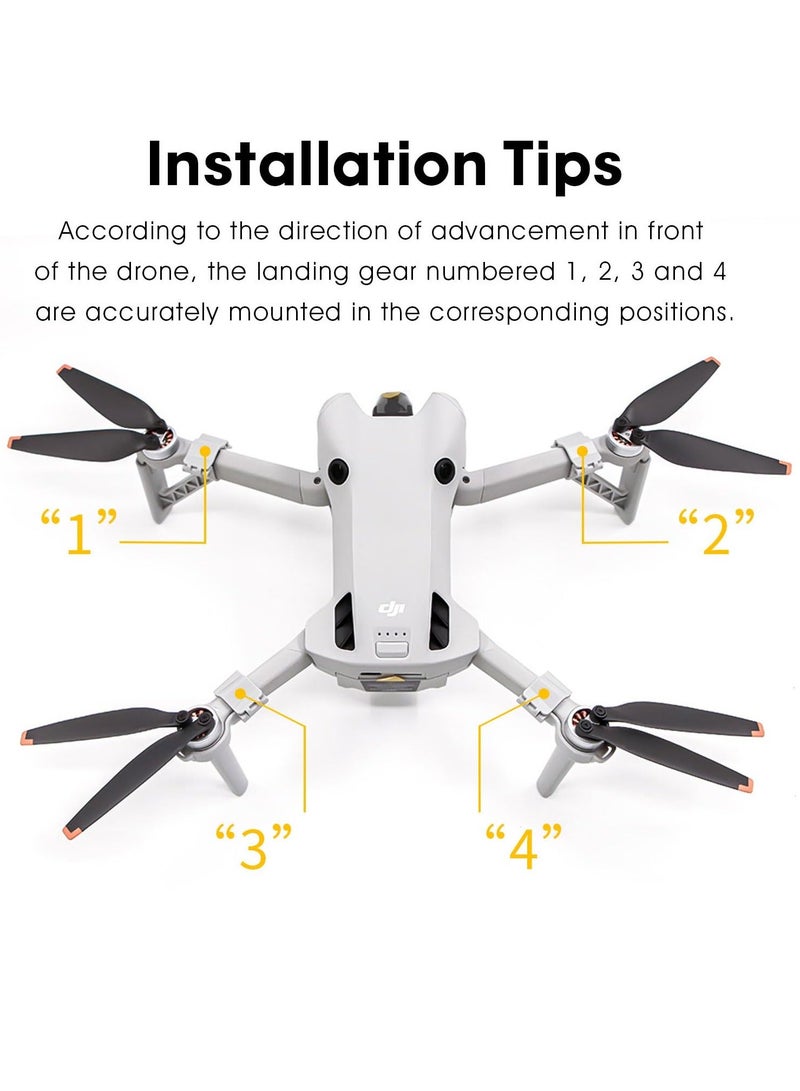 Installation Tips

According to the direction of advancement in front of the drone, the landing gear numbered 1, 2, 3 and 4 are accurately mounted in the corresponding positions.

“1”

“2”

dji

“3”

“4”