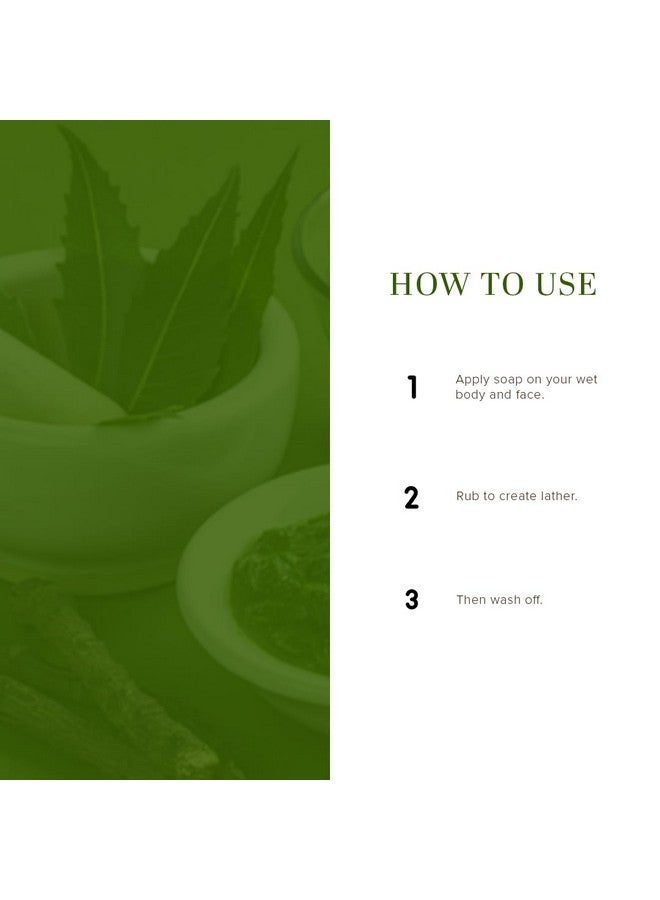 HOW TO USE

1 Apply soap on your wet body and face.

2 Rub to create lather.

3 Then wash off.