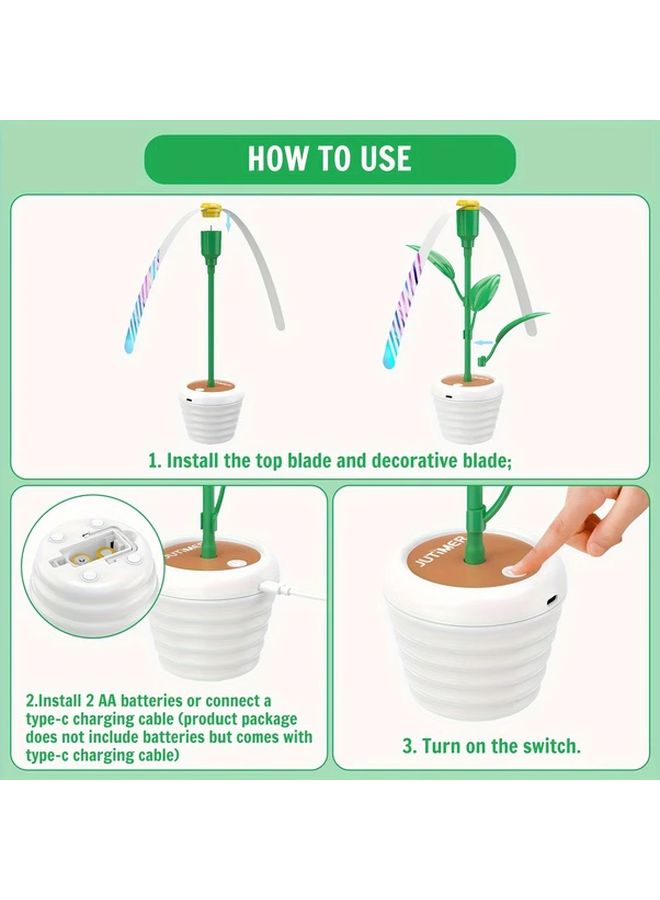 HOW TO USE

1. Install the top blade and decorative blade;

JUTIMER

2.Install 2 AA batteries or connect a type-c charging cable (product package does not include batteries but comes with type-c charging cable)

JUTIMER

3. Turn on the switch.