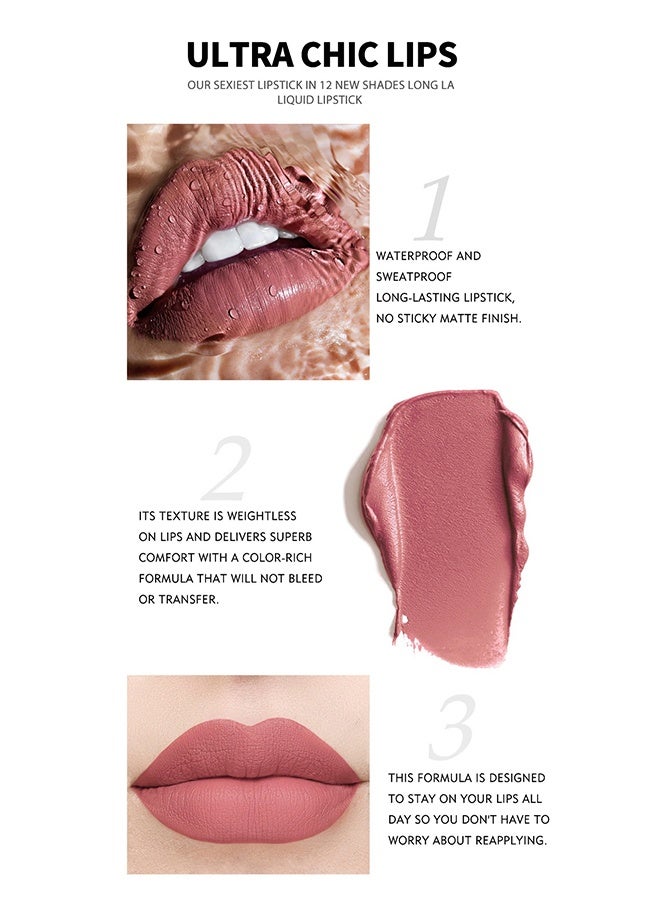 ULTRA CHIC LIPS

OUR SEXIEST LIPSTICK IN 12 NEW SHADES LONG LA LIQUID LIPSTICK

1

WATERPROOF AND SWEATPROOF LONG-LASTING LIPSTICK, NO STICKY MATTE FINISH.

2

ITS TEXTURE IS WEIGHTLESS ON LIPS AND DELIVERS SUPERB COMFORT WITH A COLOR-RICH FORMULA THAT WILL NOT BLEED OR TRANSFER.

3

THIS FORMULA IS DESIGNED TO STAY ON YOUR LIPS ALL DAY SO YOU DON'T HAVE TO WORRY ABOUT REAPPLYING.