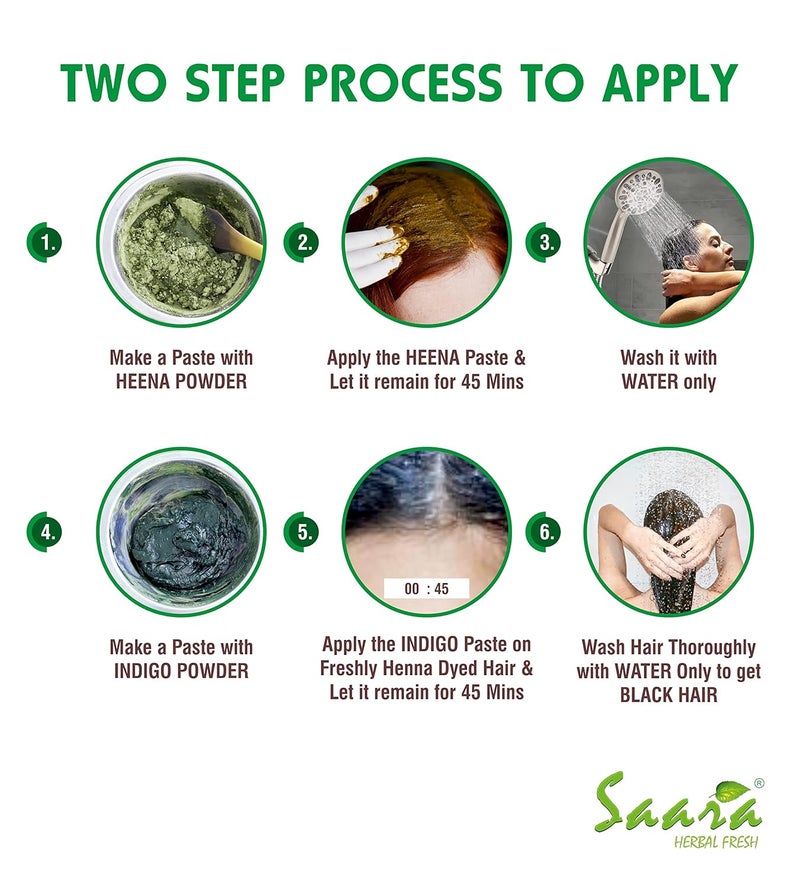 TWO STEP PROCESS TO APPLY

1.

Make a Paste with HEENA POWDER

2.

Apply the HEENA Paste & Let it remain for 45 Mins

3.

Wash it with WATER only

4.

Make a Paste with INDIGO POWDER

5.

00 : 45

Apply the INDIGO Paste on Freshly Henna Dyed Hair & Let it remain for 45 Mins

6.

Wash Hair Thoroughly with WATER Only to get BLACK HAIR

Saara®
HERBAL FRESH