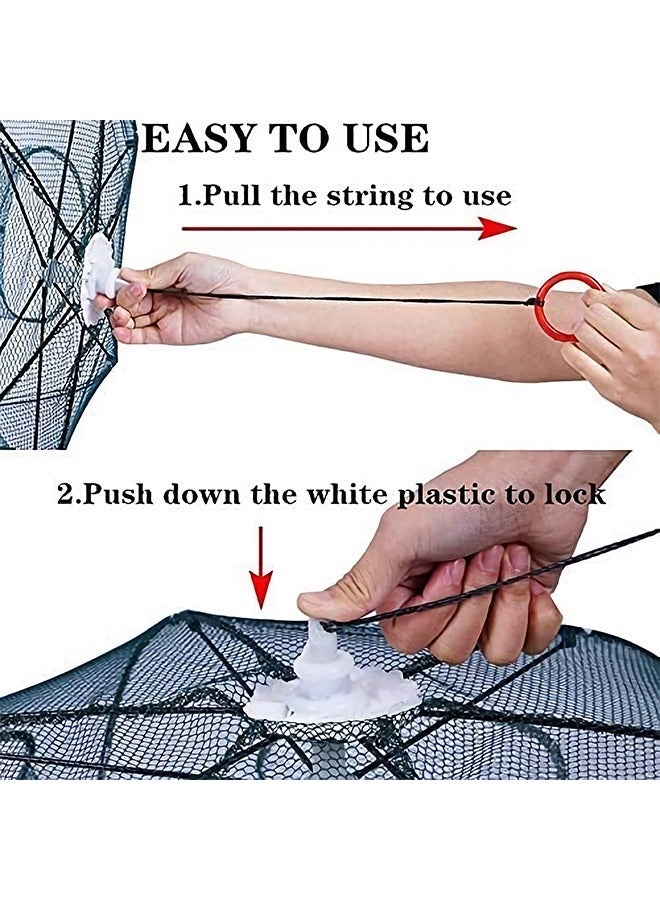 EASY TO USE

1.Pull the string to use

2.Push down the white plastic to lock