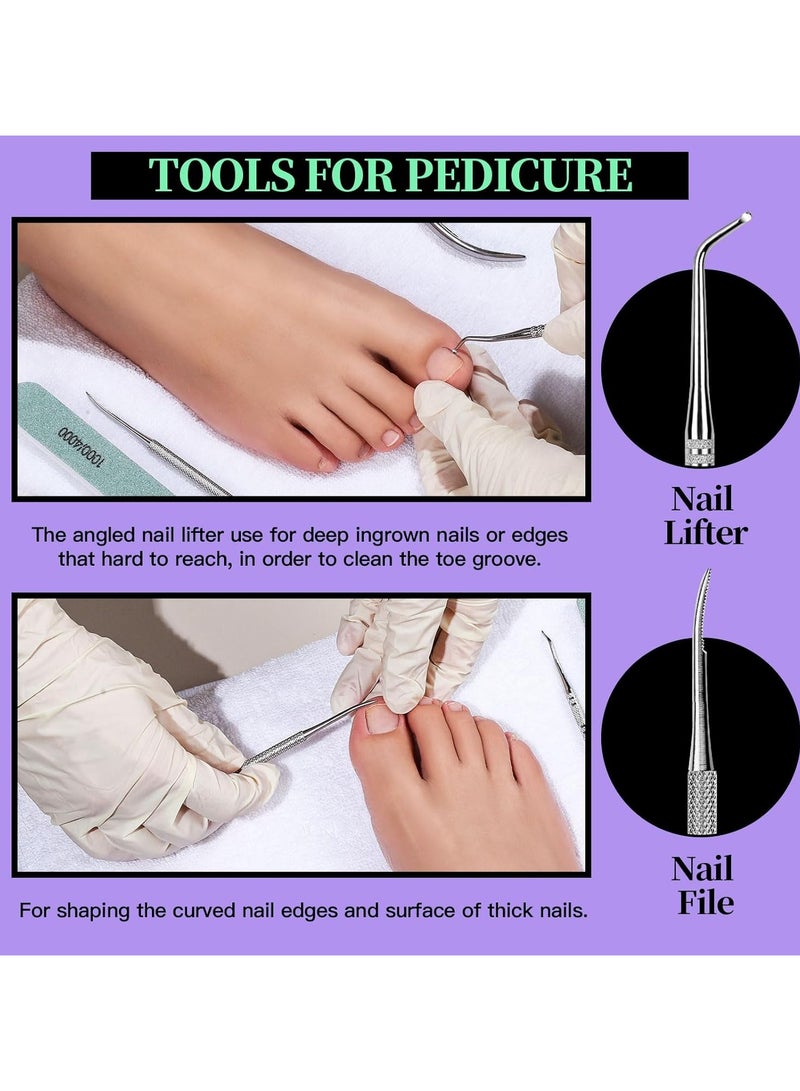 TOOLS FOR PEDICURE

1000/4000

Nail Lifter

The angled nail lifter use for deep ingrown nails or edges that hard to reach, in order to clean the toe groove.

Nail File

For shaping the curved nail edges and surface of thick nails.