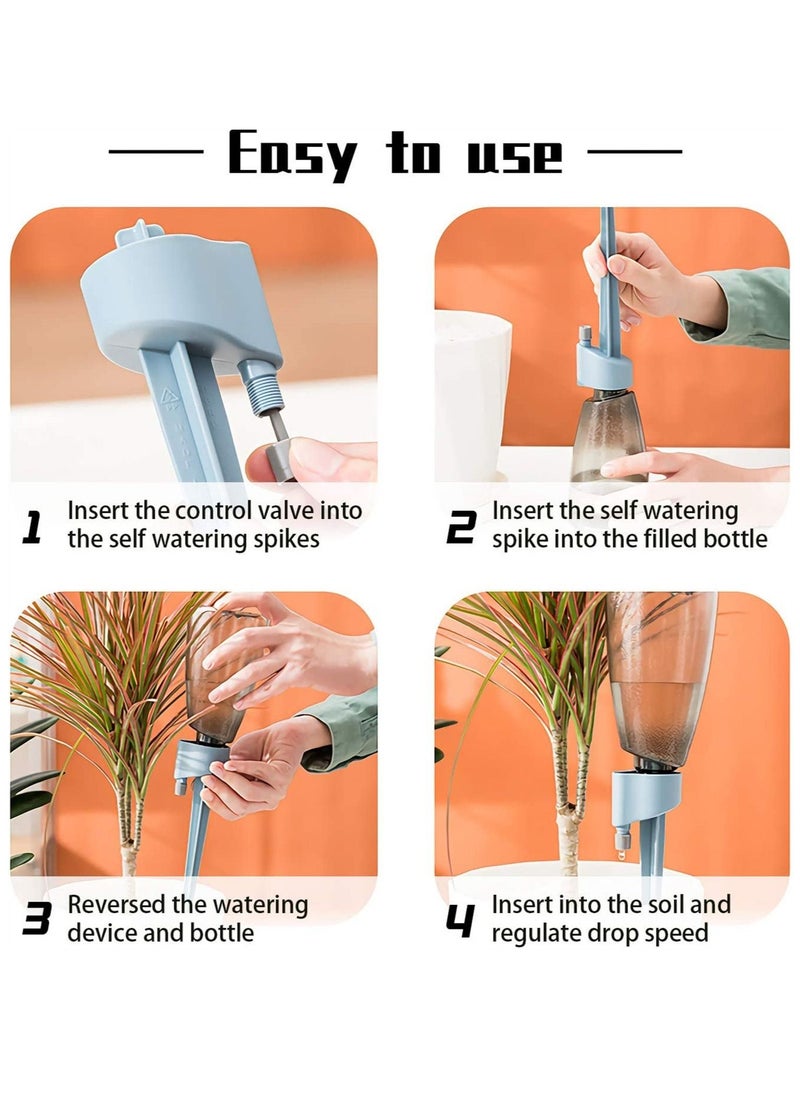 Easy to use

1 Insert the control valve into the self watering spikes

2 Insert the self watering spike into the filled bottle

3 Reversed the watering device and bottle

4 Insert into the soil and regulate drop speed