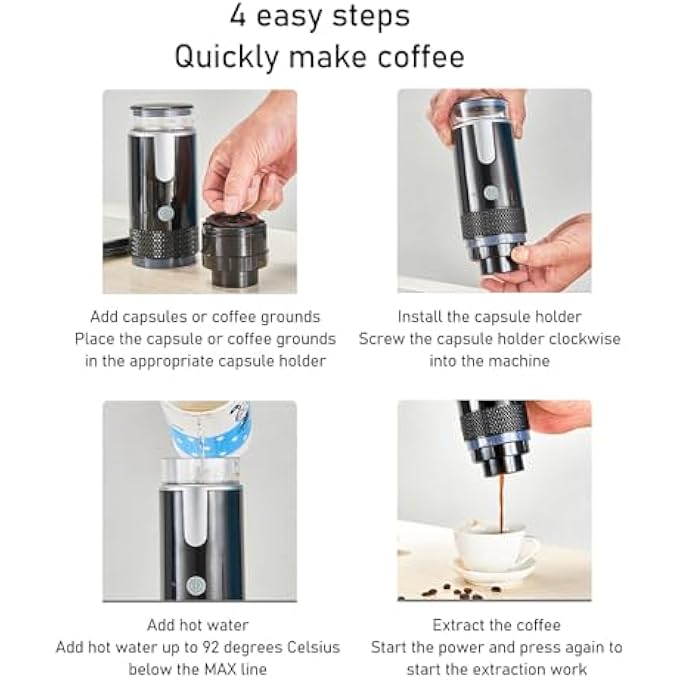 4 easy steps
Quickly make coffee

Add capsules or coffee grounds
Place the capsule or coffee grounds in the appropriate capsule holder

Install the capsule holder
Screw the capsule holder clockwise into the machine

Add hot water
Add hot water up to 92 degrees Celsius below the MAX line

Extract the coffee
Start the power and press again to start the extraction work