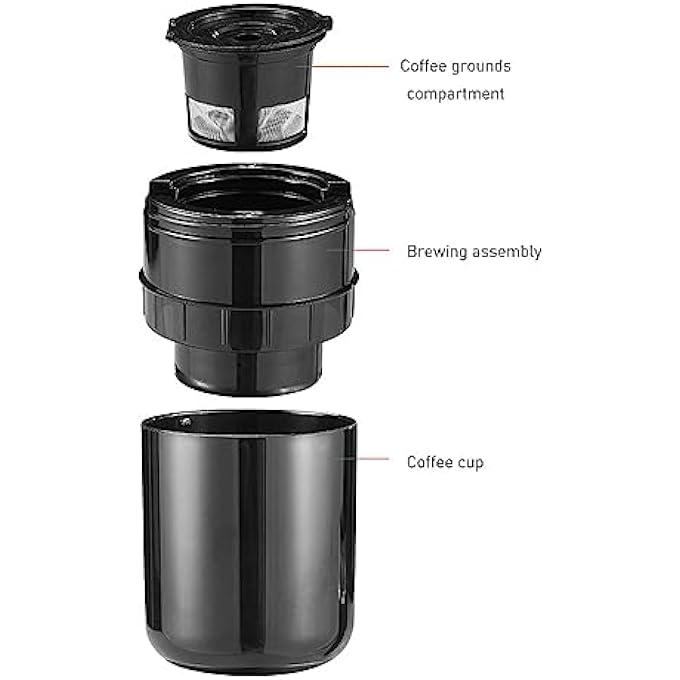 Coffee grounds compartment

Brewing assembly

Coffee cup