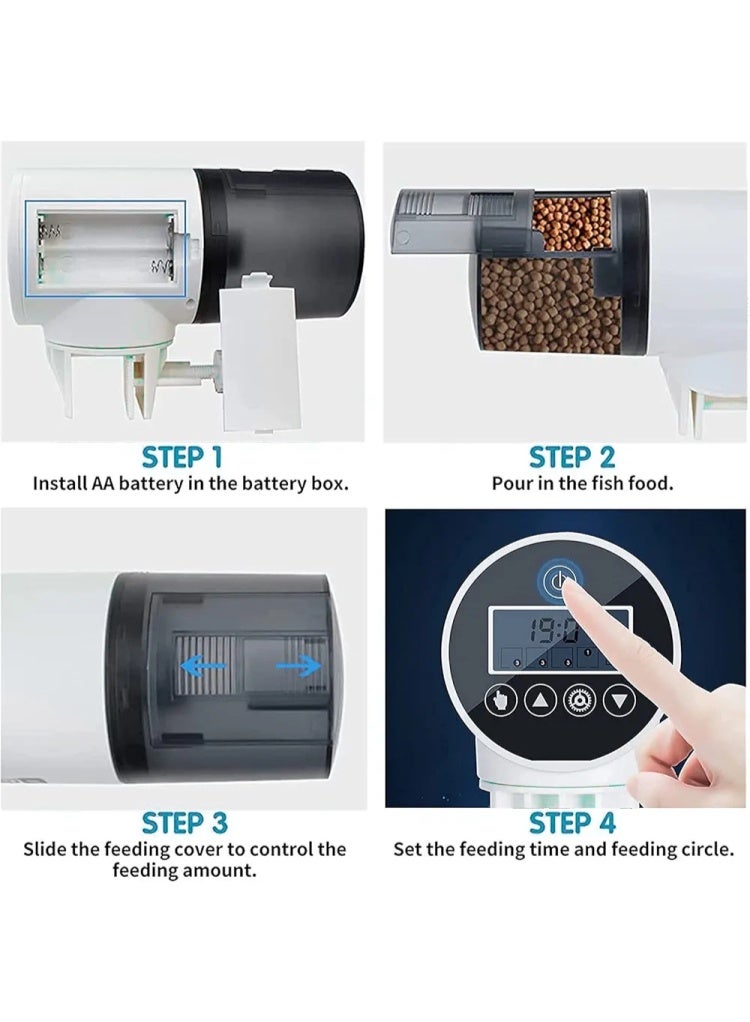 STEP 1
Install AA battery in the battery box.

STEP 2
Pour in the fish food.

STEP 3
Slide the feeding cover to control the feeding amount.

STEP 4
Set the feeding time and feeding circle.