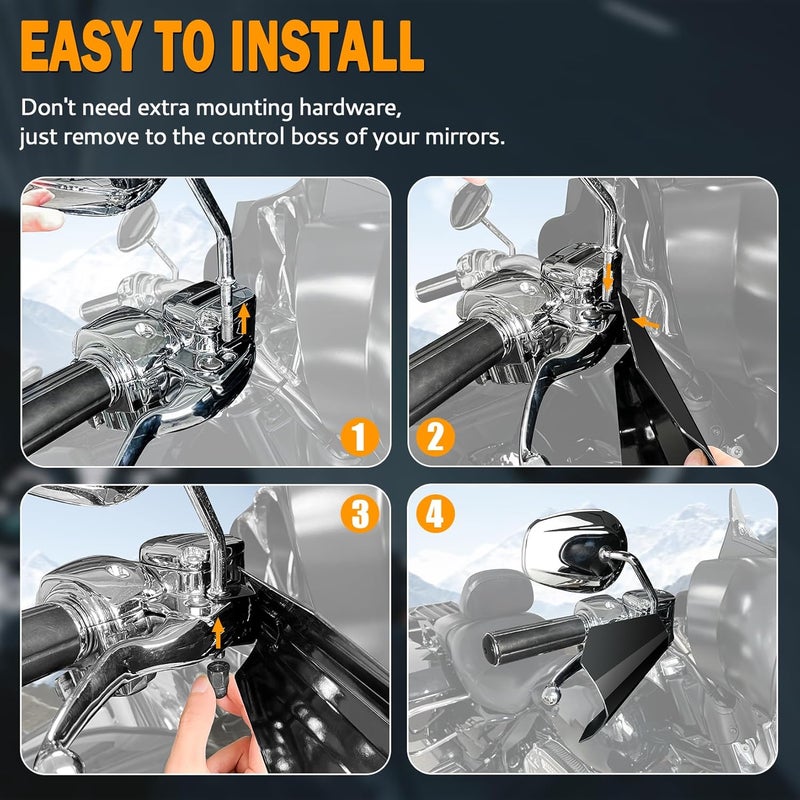 EASY TO INSTALL

Don't need extra mounting hardware, just remove to the control boss of your mirrors.

1

2

3

4