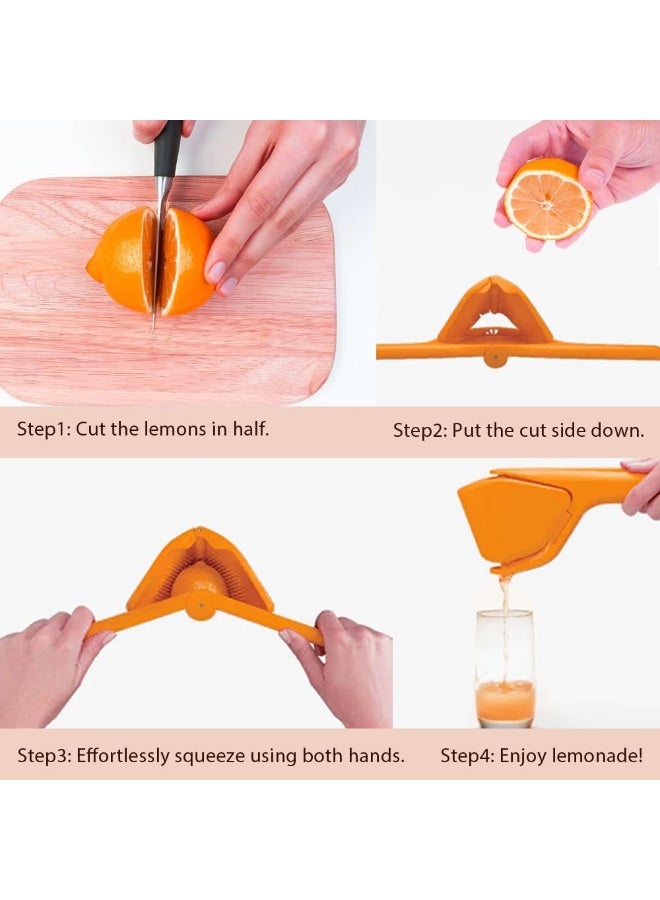 Step1: Cut the lemons in half.

Step2: Put the cut side down.

Step3: Effortlessly squeeze using both hands.

Step4: Enjoy lemonade!