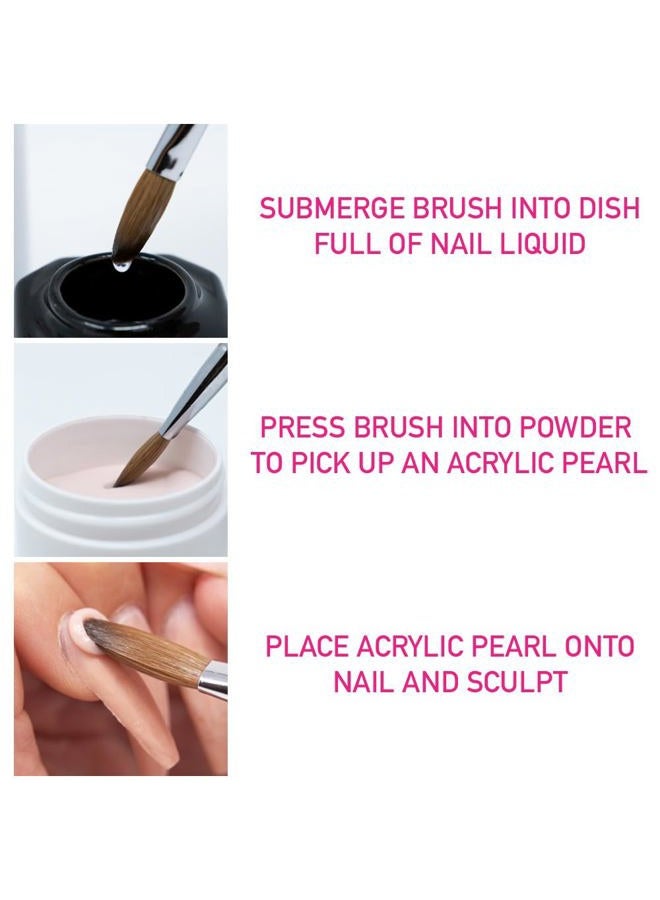 SUBMERGE BRUSH INTO DISH FULL OF NAIL LIQUID

PRESS BRUSH INTO POWDER TO PICK UP AN ACRYLIC PEARL

PLACE ACRYLIC PEARL ONTO NAIL AND SCULPT