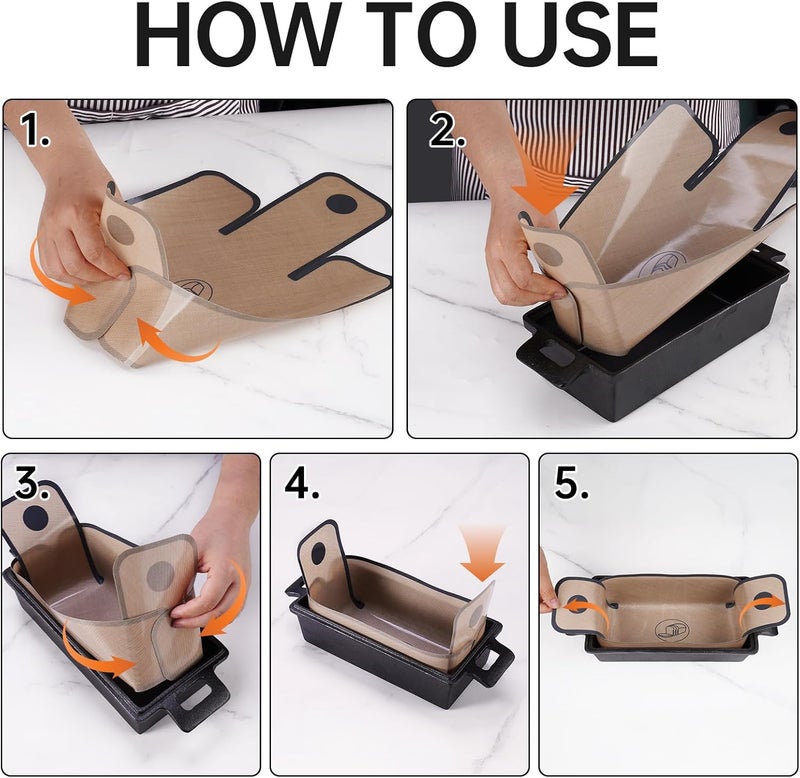 HOW TO USE

1.

2.

3.

4.

5.