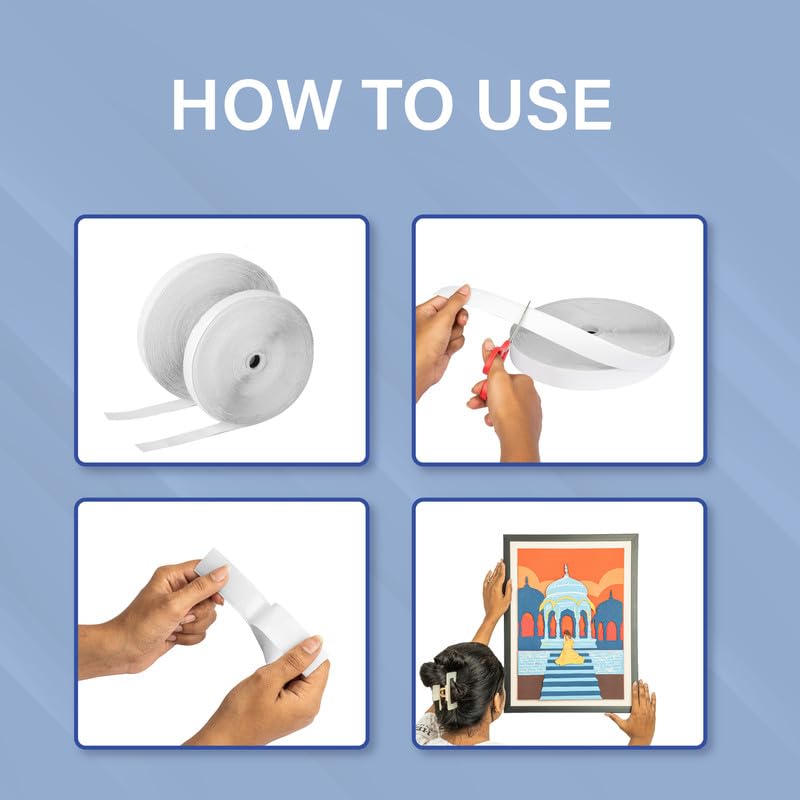 HOW TO USE